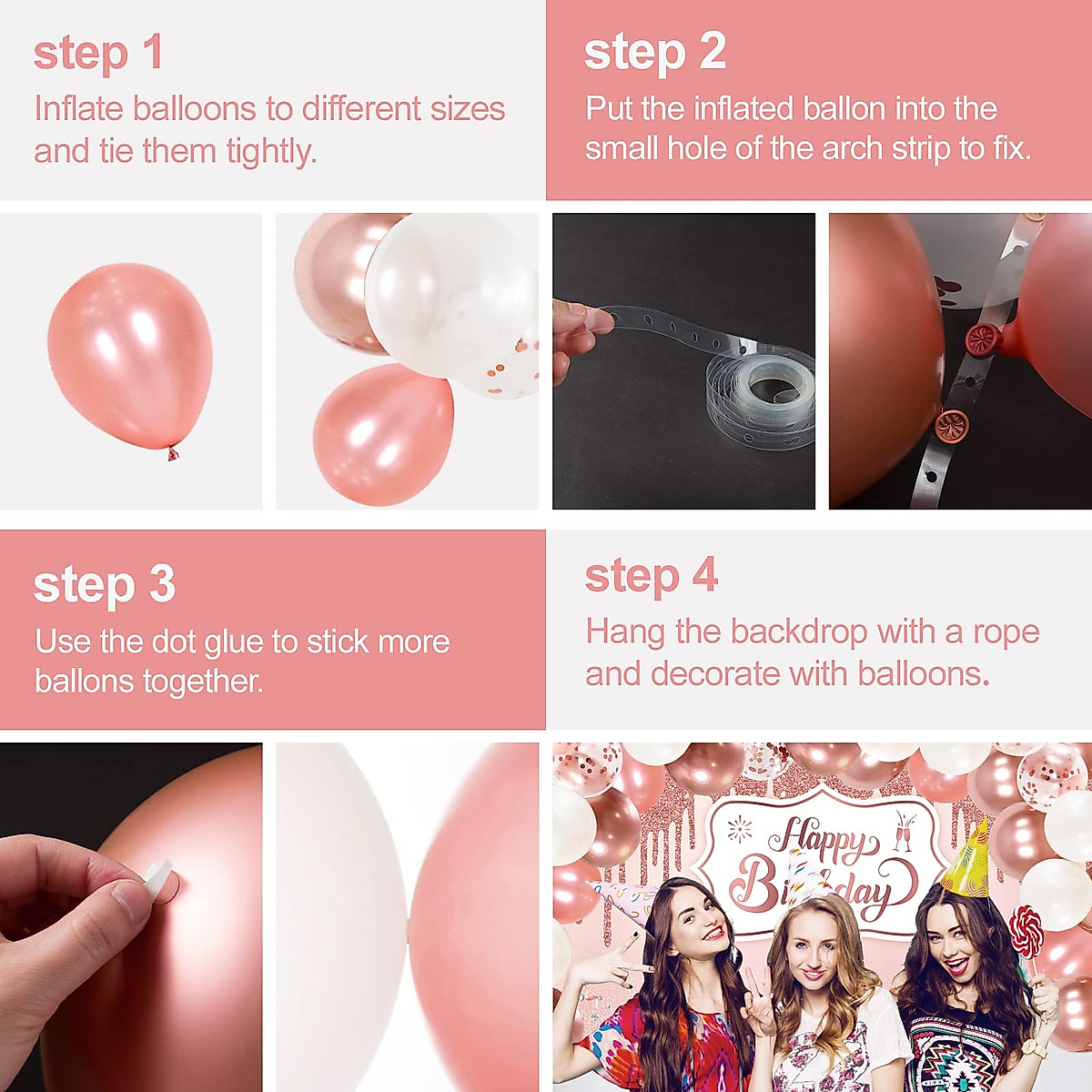 step 1
Inflate balloons to different sizes and tie them tightly.

step 2
Put the inflated ballon into the small hole of the arch strip to fix.

step 3
Use the dot glue to stick more ballons together.

step 4
Hang the backdrop with a rope and decorate with balloons.

Happy Birthday