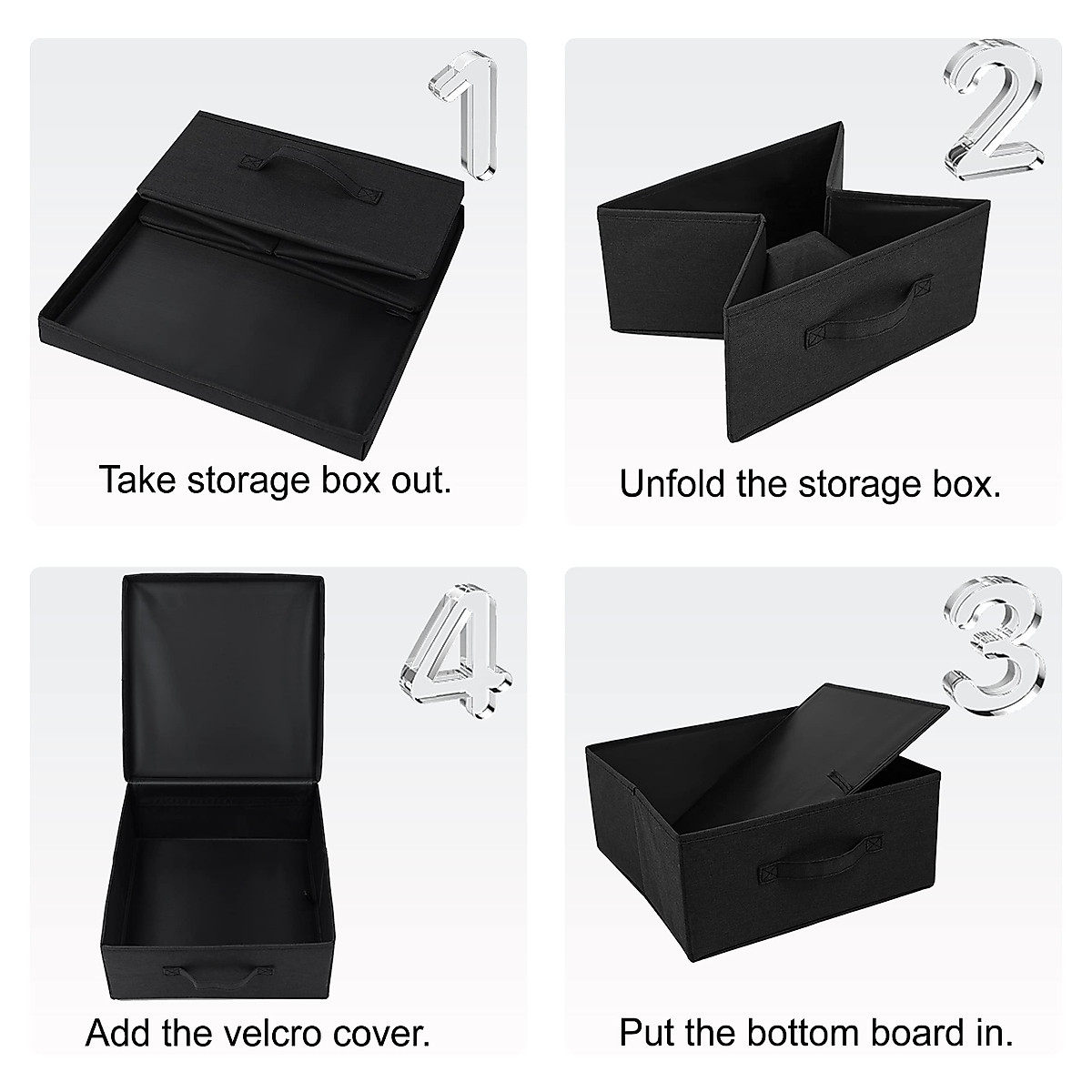 1

Take storage box out.

2

Unfold the storage box.

4

Add the velcro cover.

3

Put the bottom board in.