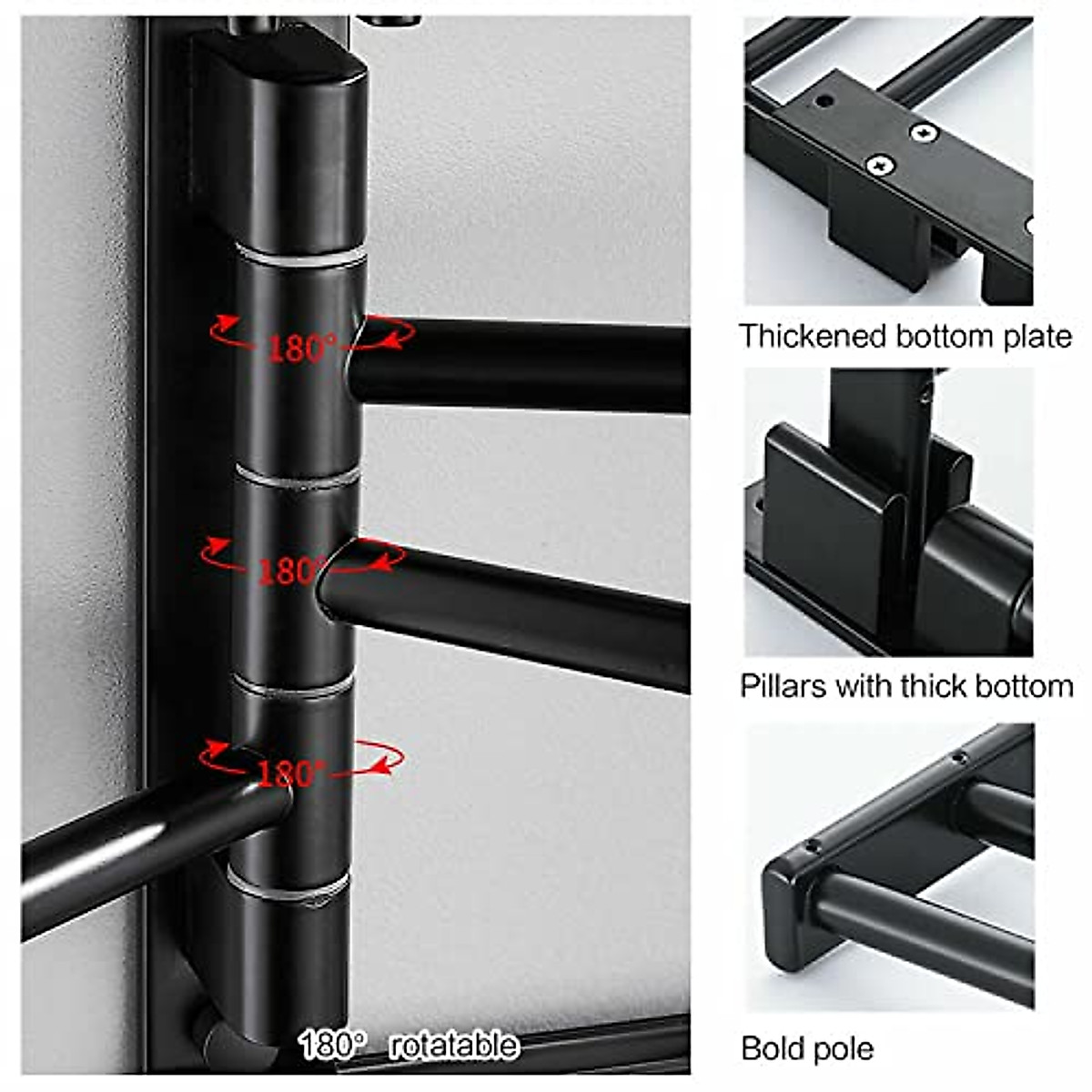 180°

180°

180°

180° rotatable

Thickened bottom plate

Pillars with thick bottom

Bold pole