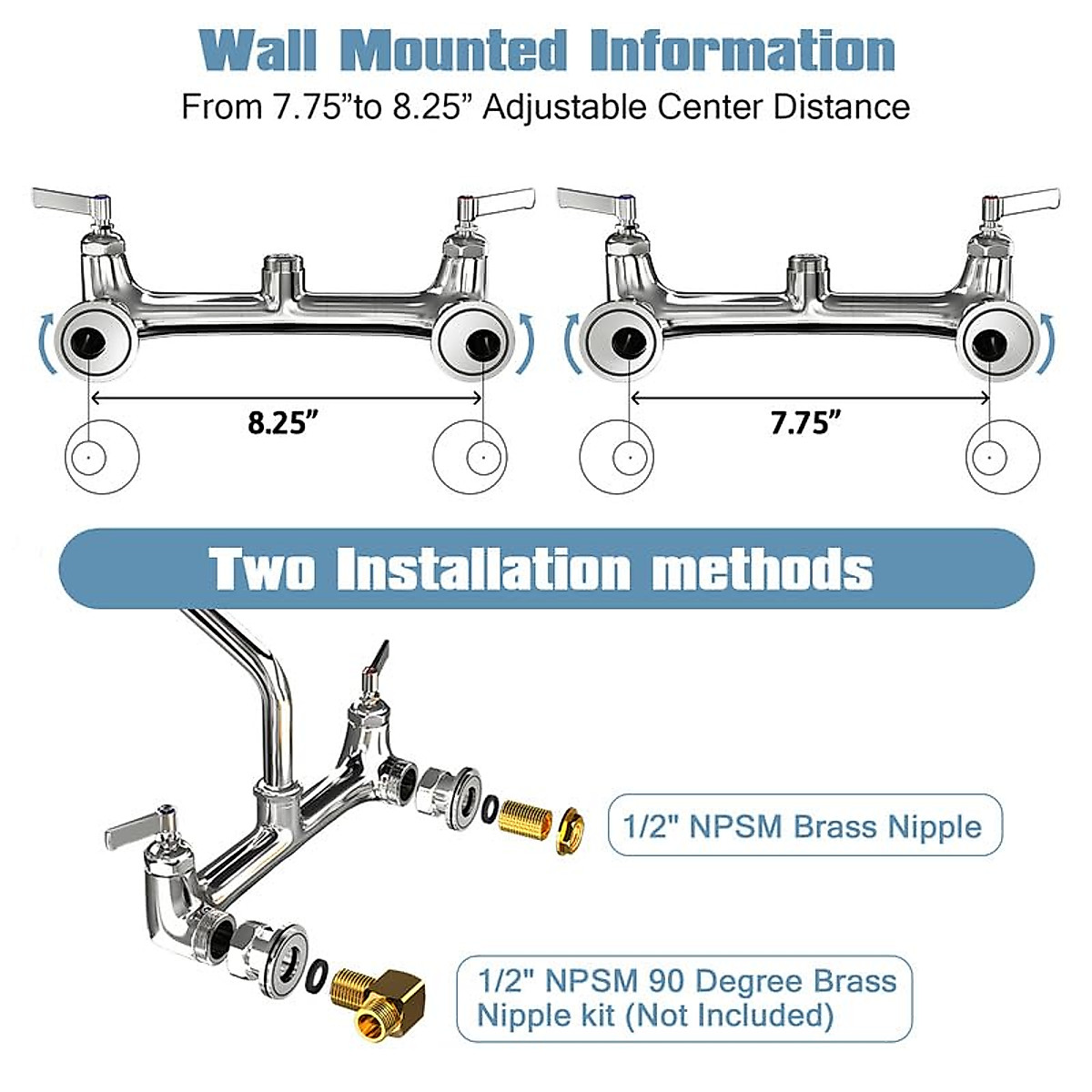 Wall Mounted Information
From 7.75”to 8.25” Adjustable Center Distance

8.25”

7.75”

Two Installation methods

1/2" NPSM Brass Nipple

1/2" NPSM 90 Degree Brass Nipple kit (Not Included)