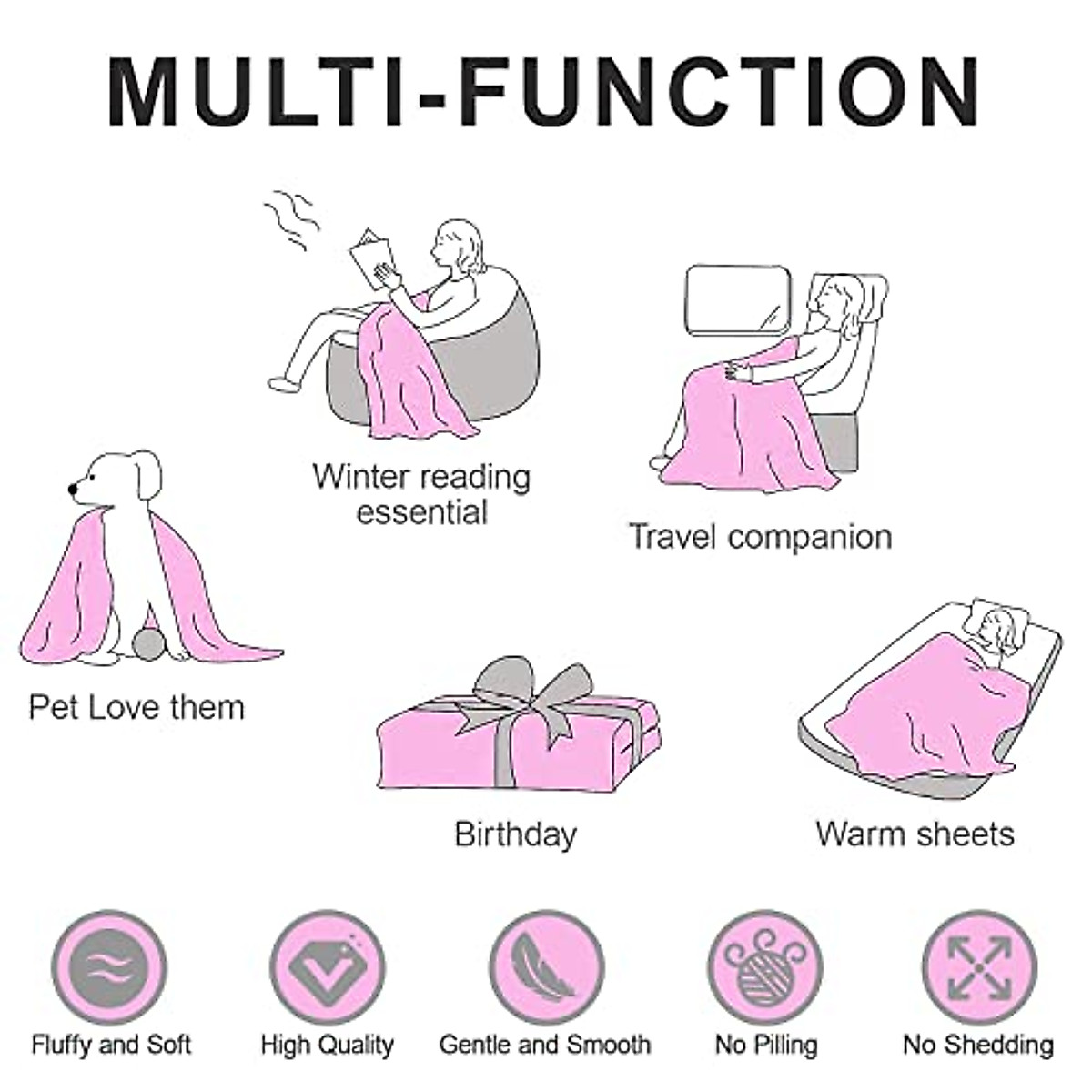 MULTI-FUNCTION

Winter reading essential

Travel companion

Pet Love them

Birthday

Warm sheets

Fluffy and Soft

High Quality

Gentle and Smooth

No Pilling

No Shedding