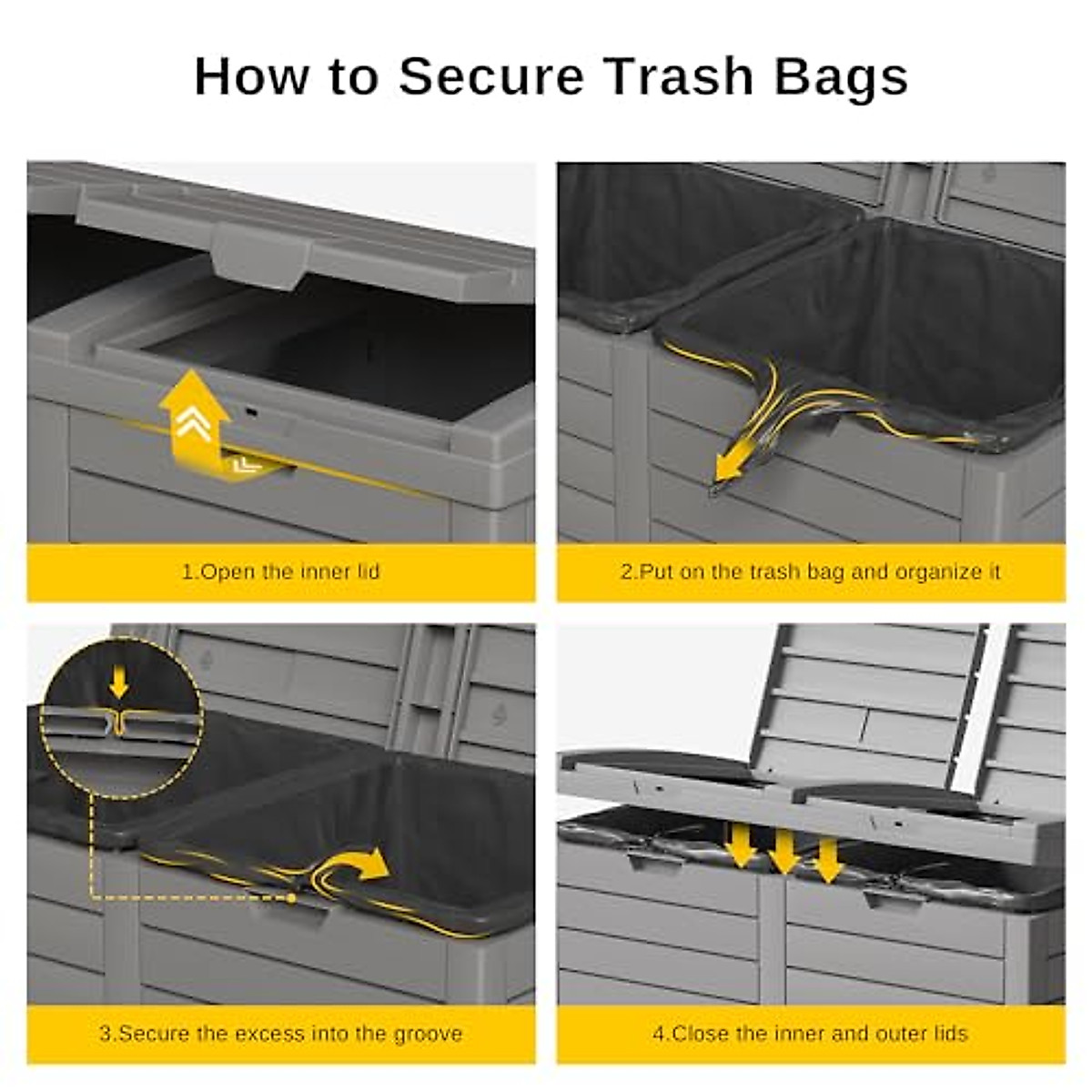 How to Secure Trash Bags

1.Open the inner lid

2.Put on the trash bag and organize it

3.Secure the excess into the groove

4.Close the inner and outer lids