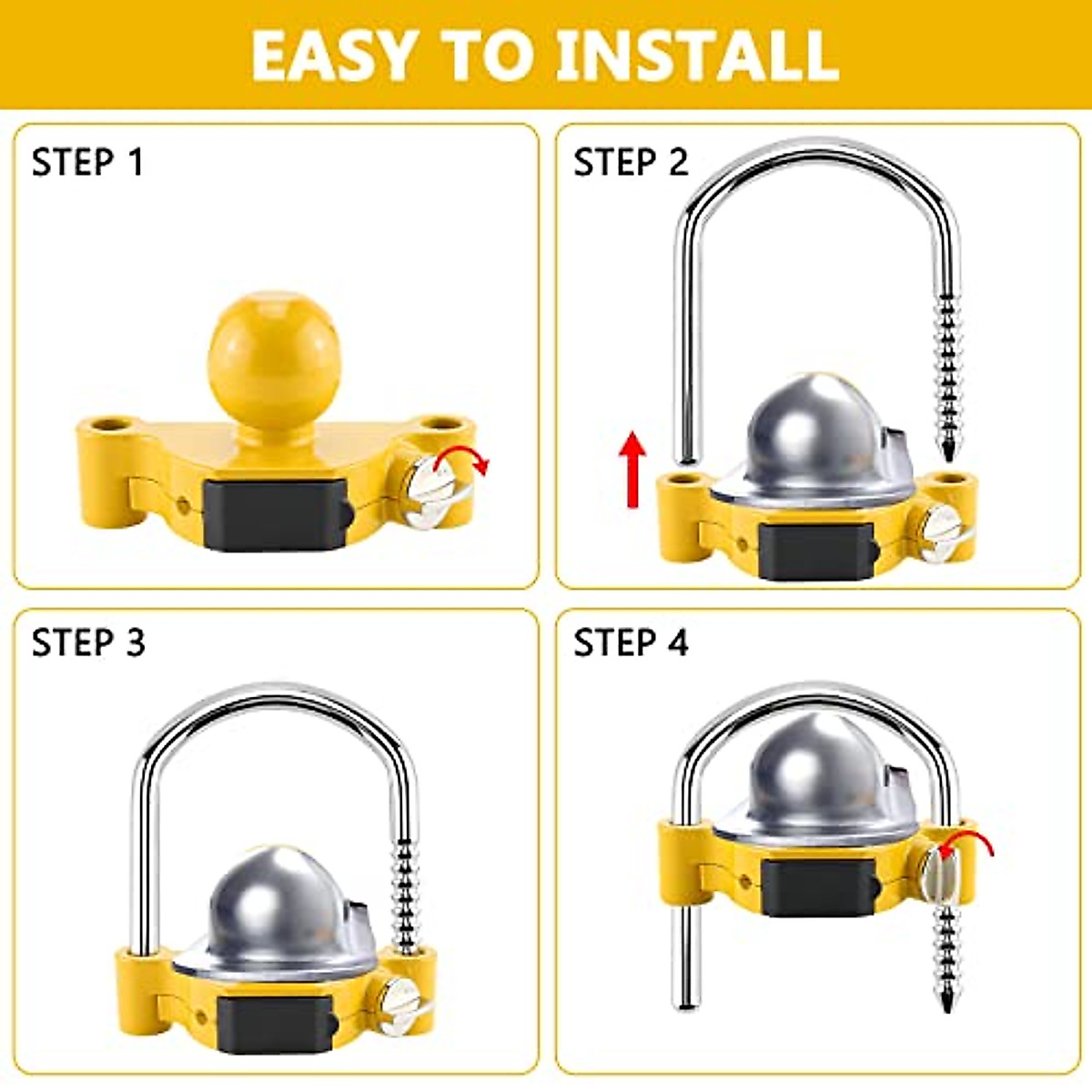 EASY TO INSTALL

STEP 1

STEP 2

STEP 3

STEP 4