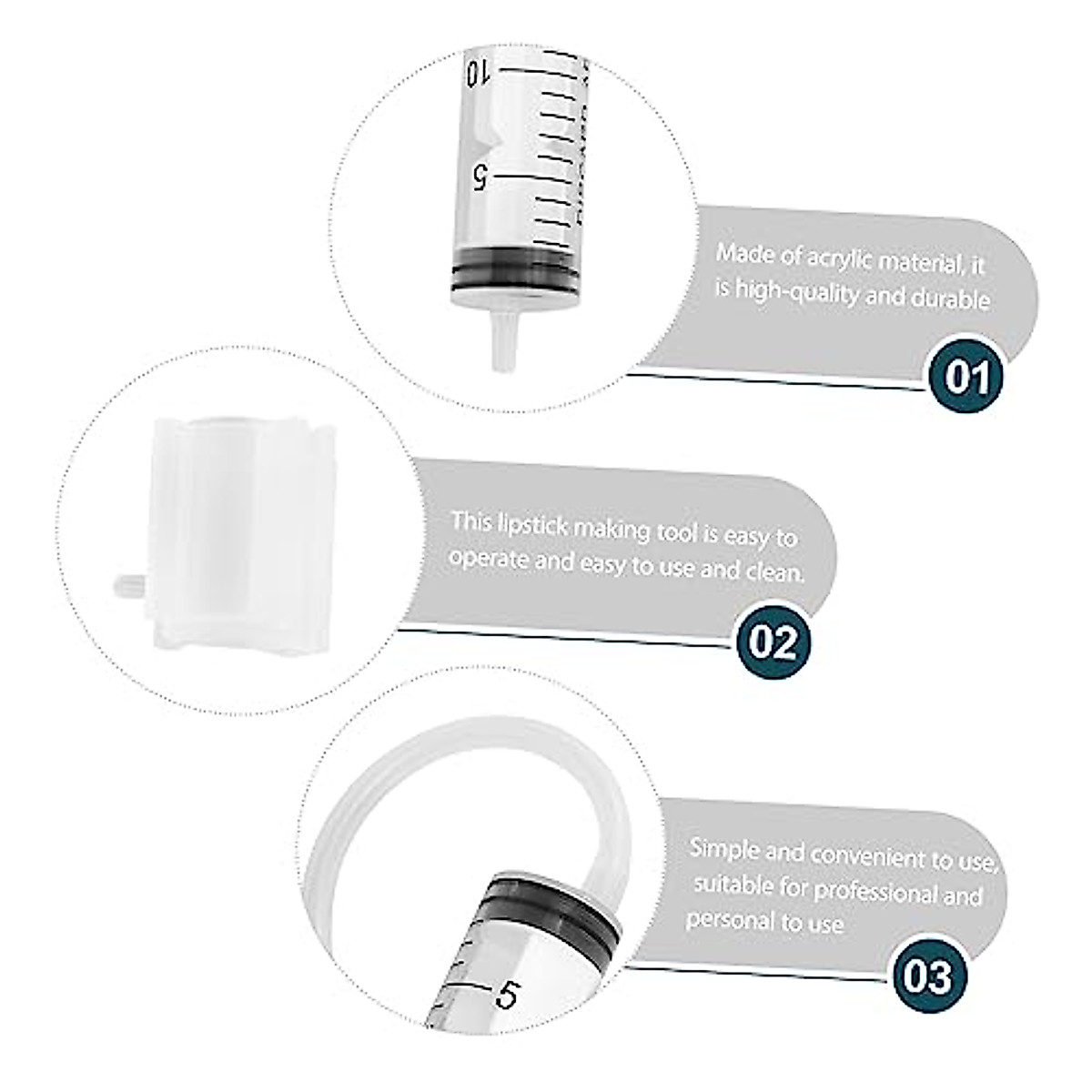 10

5

Made of acrylic material, it is high-quality and durable

01

This lipstick making tool is easy to operate and easy to use and clean.

02

Simple and convenient to use, suitable for professional and personal to use

03

5