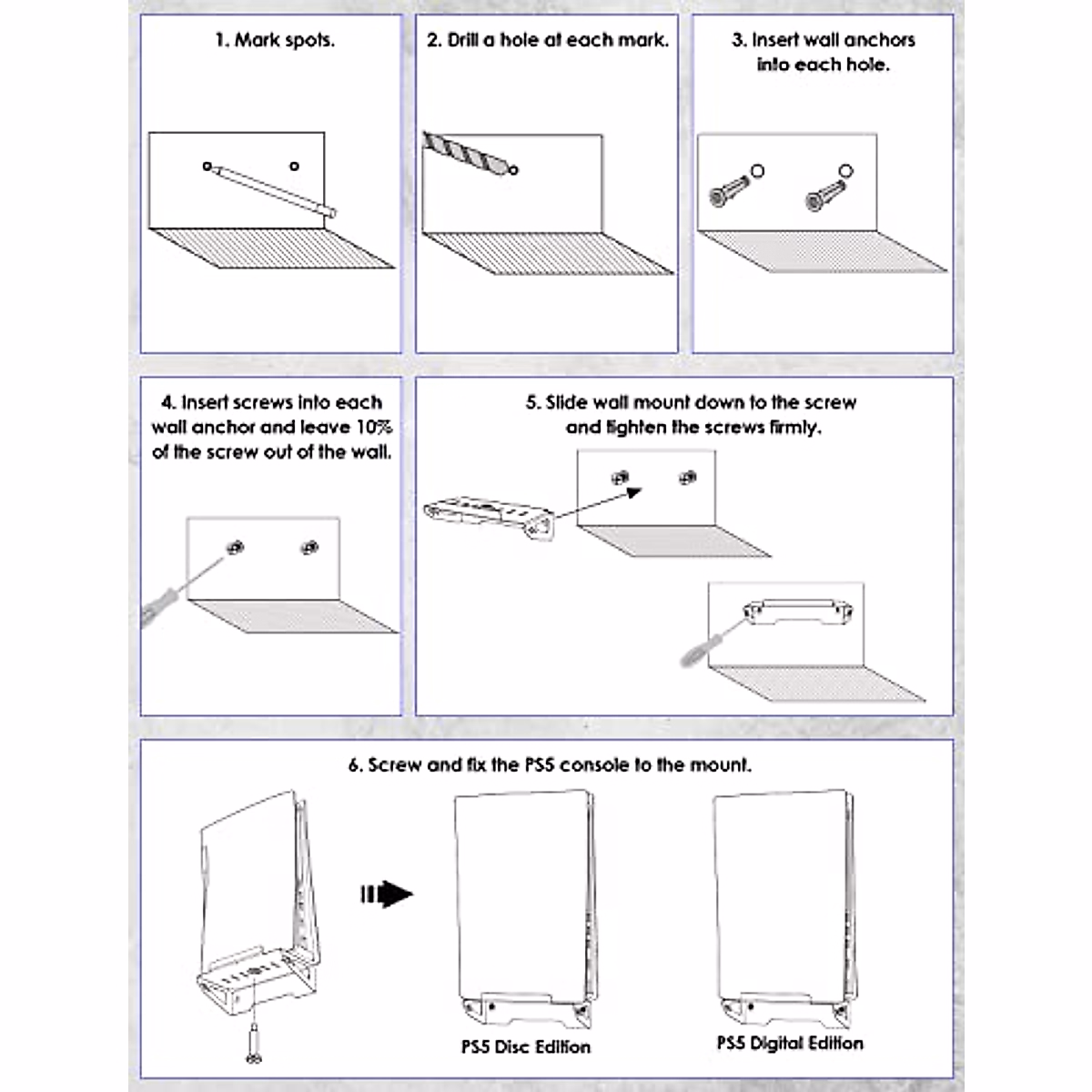 1. Mark spots.

2. Drill a hole at each mark.

3. Insert wall anchors into each hole.

4. Insert screws into each wall anchor and leave 10% of the screw out of the wall.

5. Slide wall mount down to the screw and tighten the screws firmly.

6. Screw and fix the PS5 console to the mount.

PS5 Disc Edition

PS5 Digital Edition