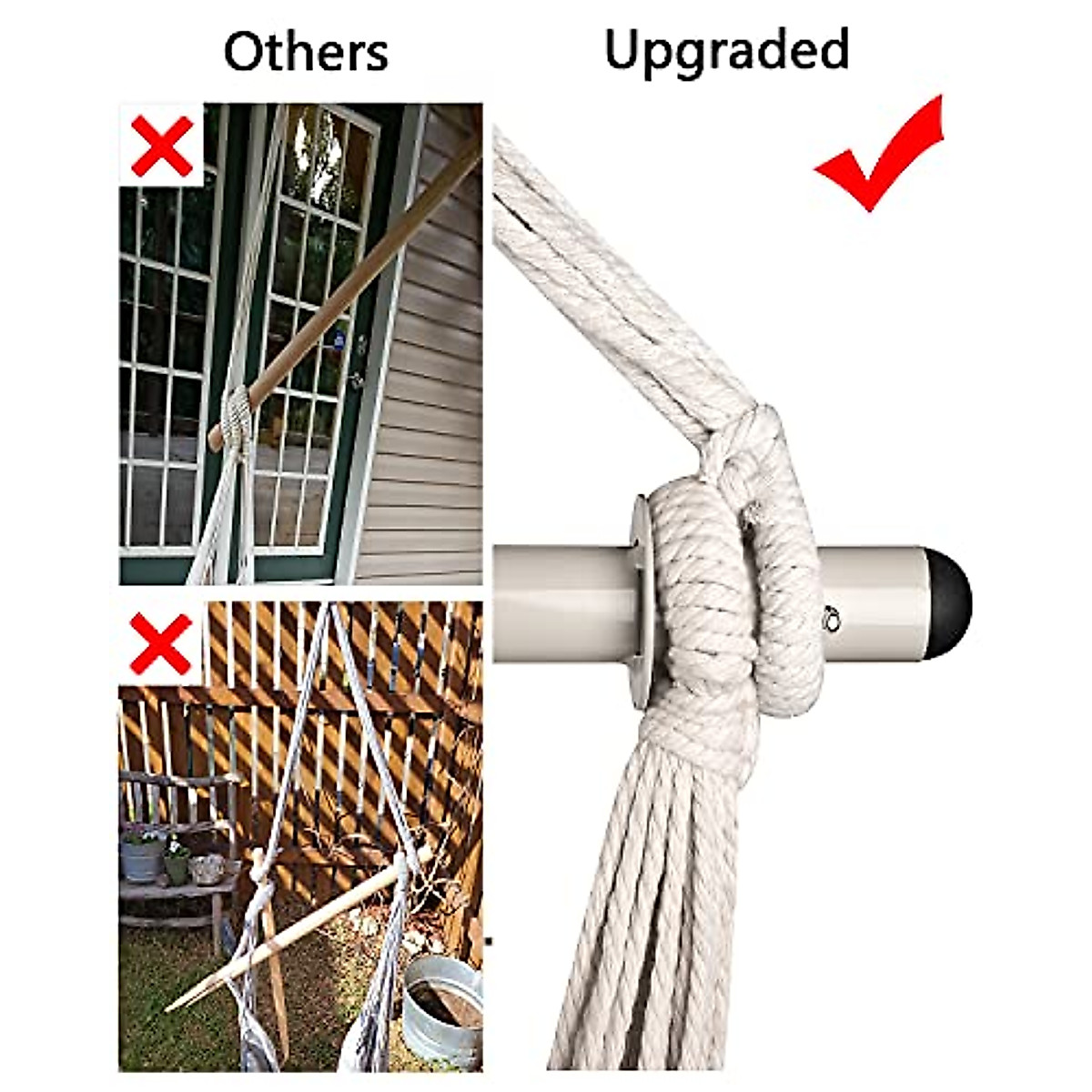 Others

Upgraded