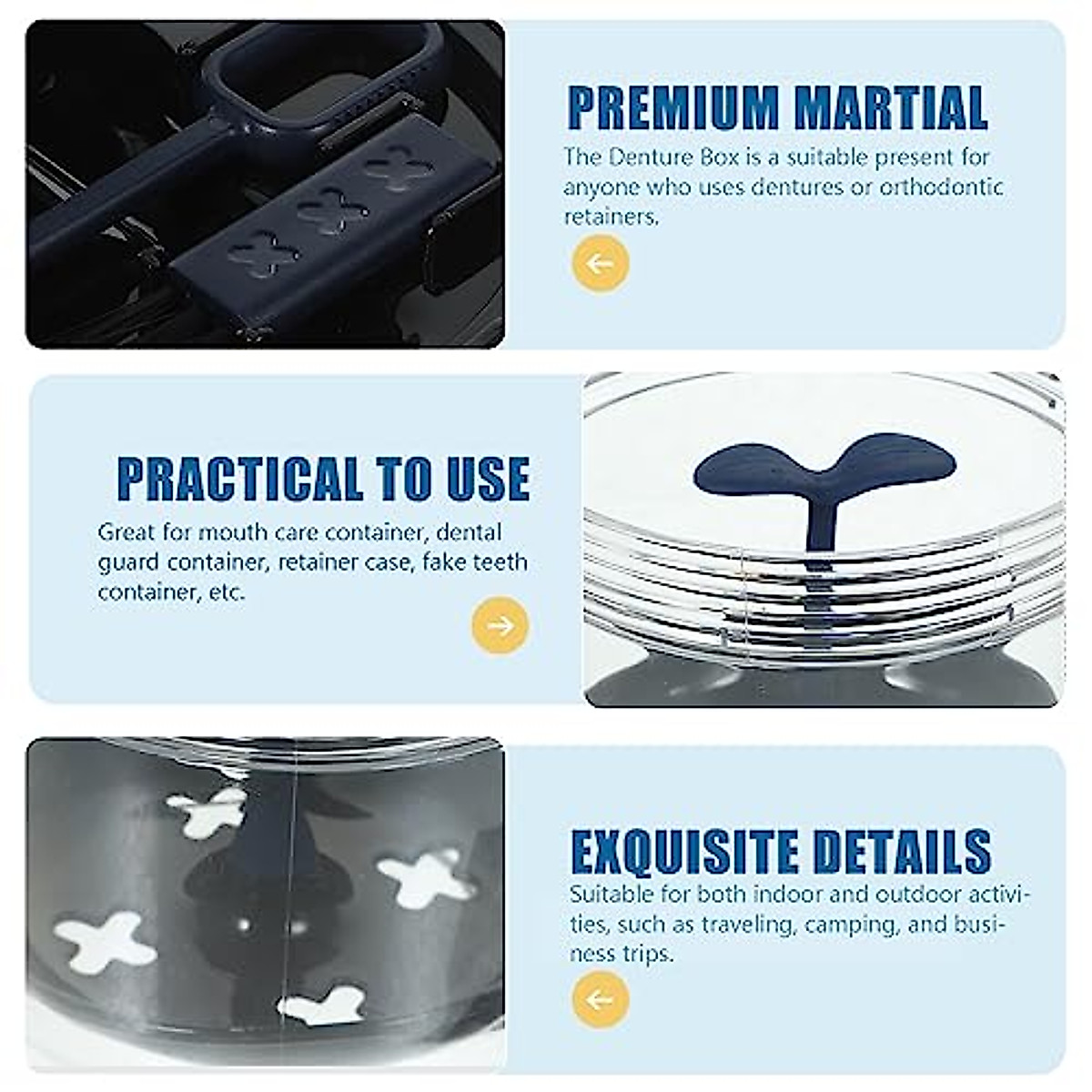 PREMIUM MARTIAL

The Denture Box is a suitable present for anyone who uses dentures or orthodontic retainers.

PRACTICAL TO USE

Great for mouth care container, dental guard container, retainer case, fake teeth container, etc.

EXQUISITE DETAILS

Suitable for both indoor and outdoor activities, such as traveling, camping, and business trips.