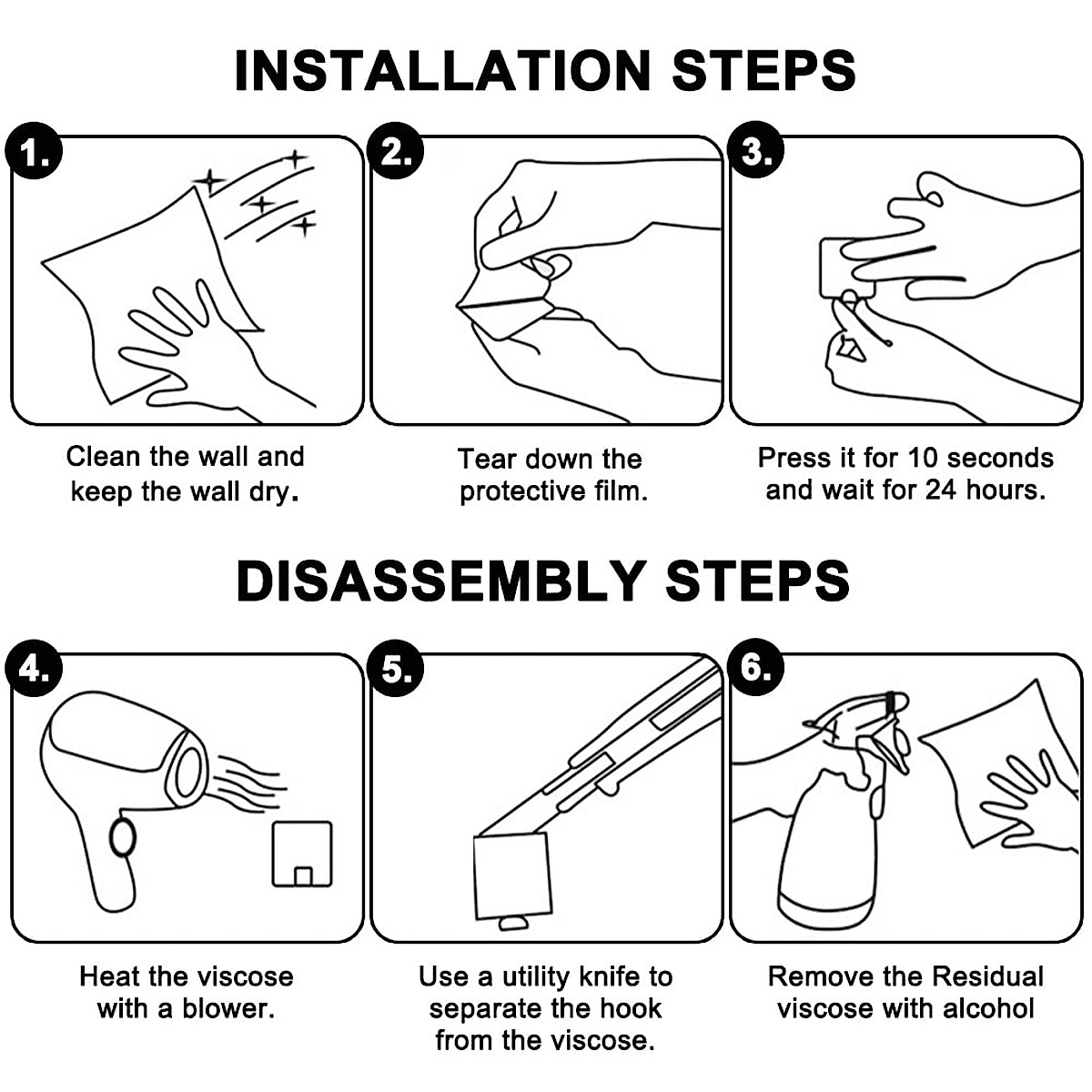 INSTALLATION STEPS

1.

Clean the wall and keep the wall dry.

2.

Tear down the protective film.

3.

Press it for 10 seconds and wait for 24 hours.

DISASSEMBLY STEPS

4.

Heat the viscose with a blower.

5.

Use a utility knife to separate the hook from the viscose.

6.

Remove the Residual viscose with alcohol