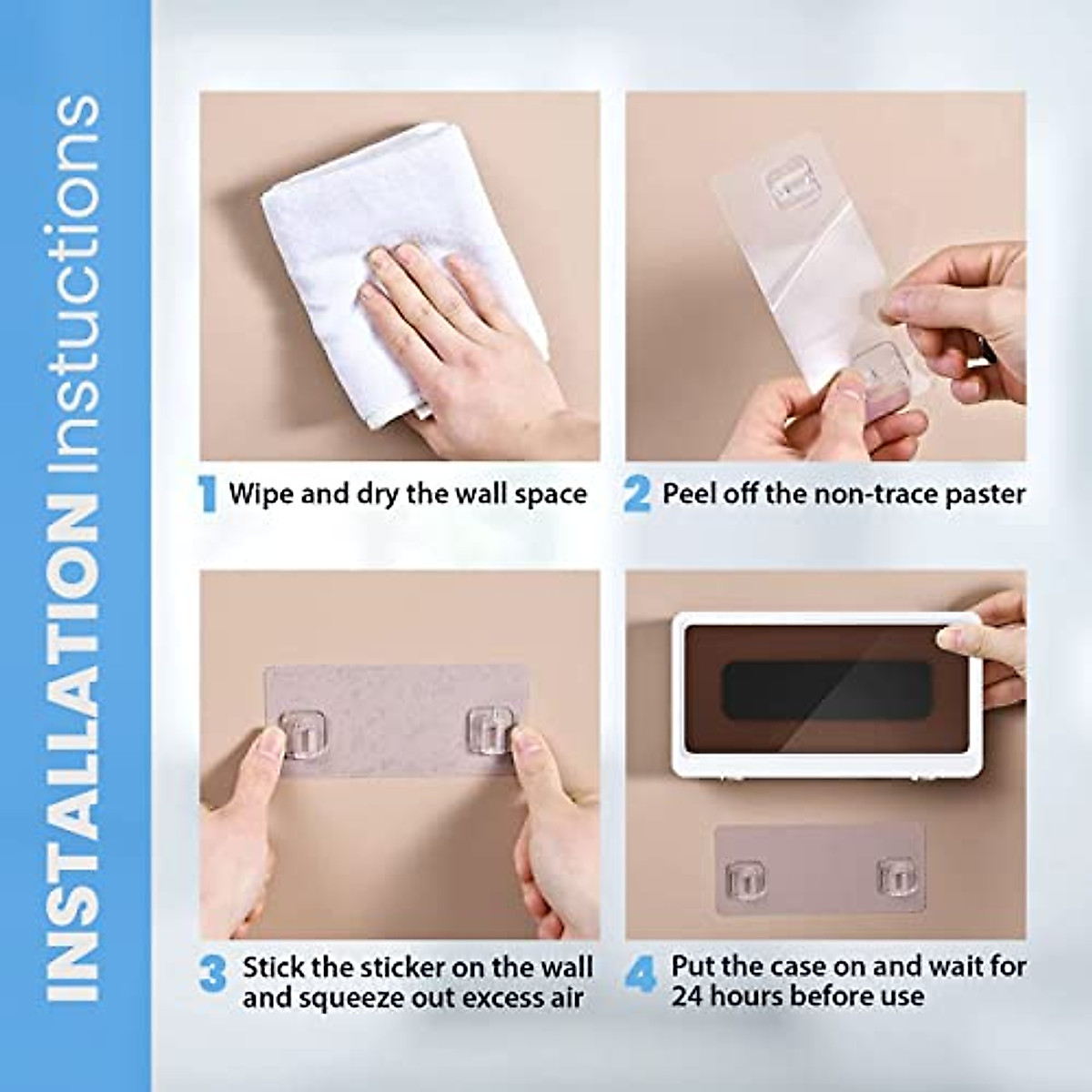 INSTALLATION Instuctions

1 Wipe and dry the wall space

2 Peel off the non-trace paster

3 Stick the sticker on the wall and squeeze out excess air

4 Put the case on and wait for 24 hours before use