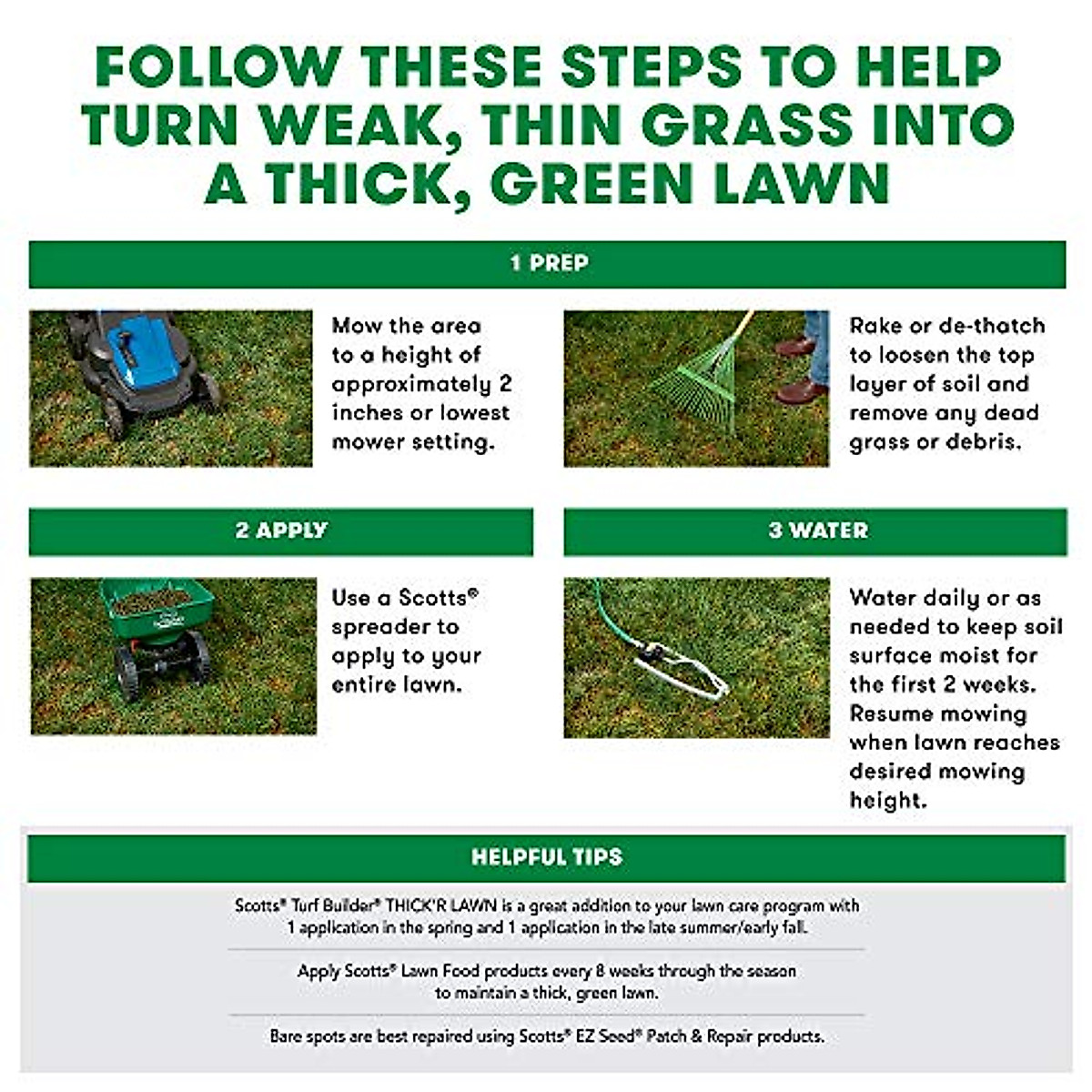 FOLLOW THESE STEPS TO HELP TURN WEAK, THIN GRASS INTO A THICK, GREEN LAWN

1 PREP

Mow the area to a height of approximately 2 inches or lowest mower setting.

Rake or de-thatch to loosen the top layer of soil and remove any dead grass or debris.

2 APPLY

Use a Scotts® spreader to apply to your entire lawn.

3 WATER

Water daily or as needed to keep soil surface moist for the first 2 weeks. Resume mowing when lawn reaches desired mowing height.

HELPFUL TIPS

Scotts® Turf Builder® THICK'R LAWN is a great addition to your lawn care program with 1 application in the spring and 1 application in the late summer/early fall.

Apply Scotts® Lawn Food products every 8 weeks through the season to maintain a thick, green lawn.

Bare spots are best repaired using Scotts® EZ Seed® Patch & Repair products.