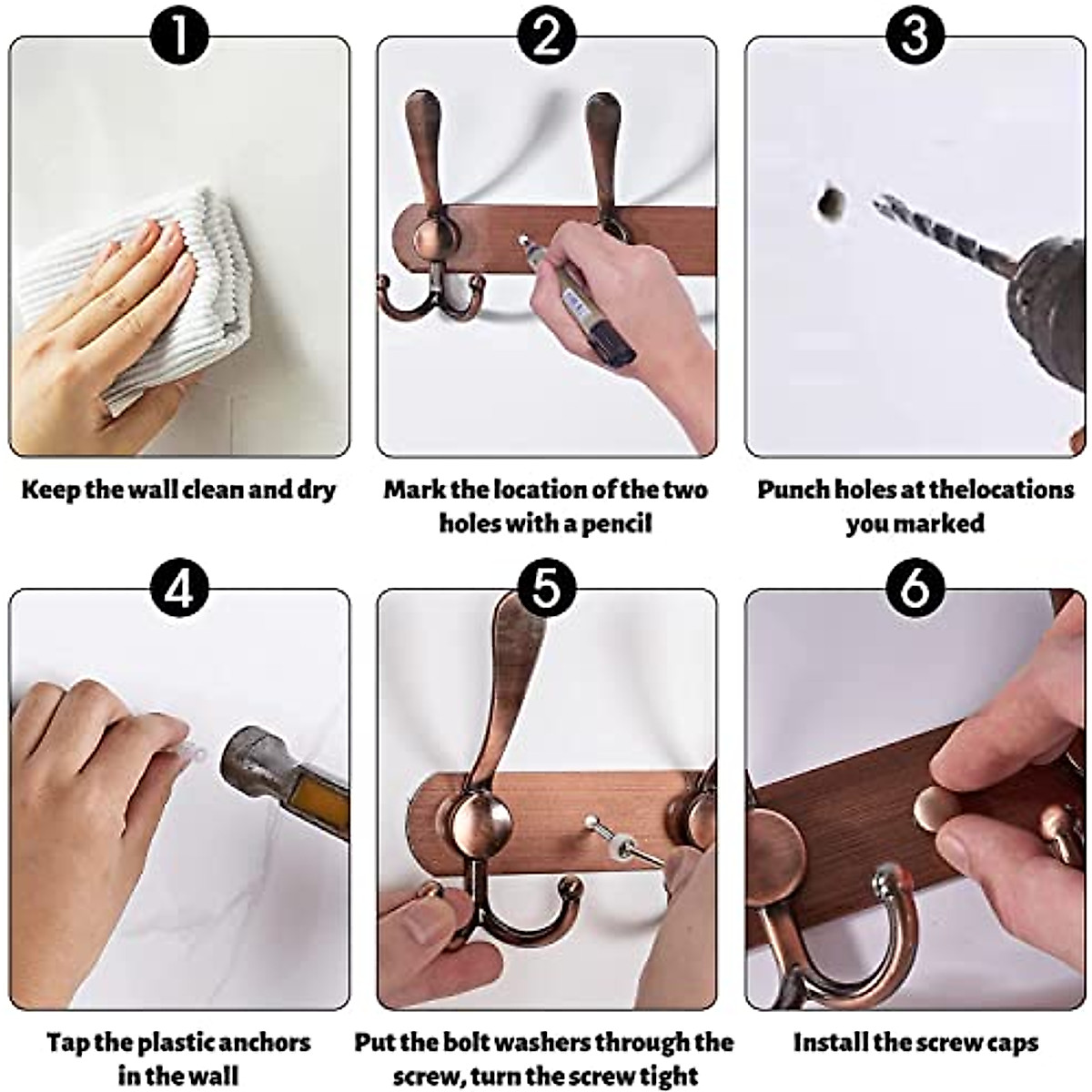 1

Keep the wall clean and dry

2

Mark the location of the two holes with a pencil

3

Punch holes at thelocations you marked

4

Tap the plastic anchors in the wall

5

Put the bolt washers through the screw, turn the screw tight

6

Install the screw caps