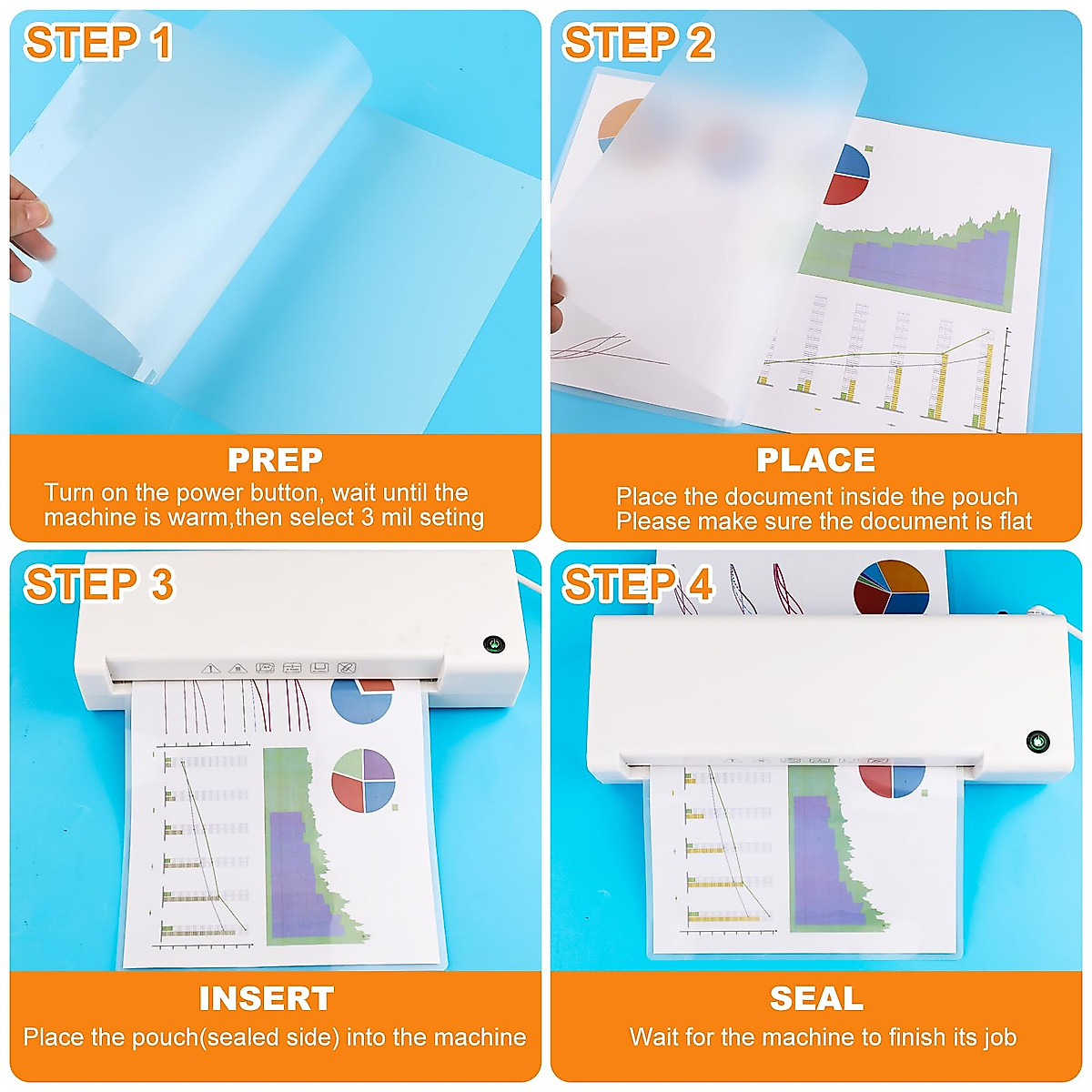 STEP 1

PREP

Turn on the power button, wait until the machine is warm,then select 3 mil seting

STEP 2

PLACE

Place the document inside the pouch
Please make sure the document is flat

STEP 3

INSERT

Place the pouch(sealed side) into the machine

STEP 4

SEAL

Wait for the machine to finish its job