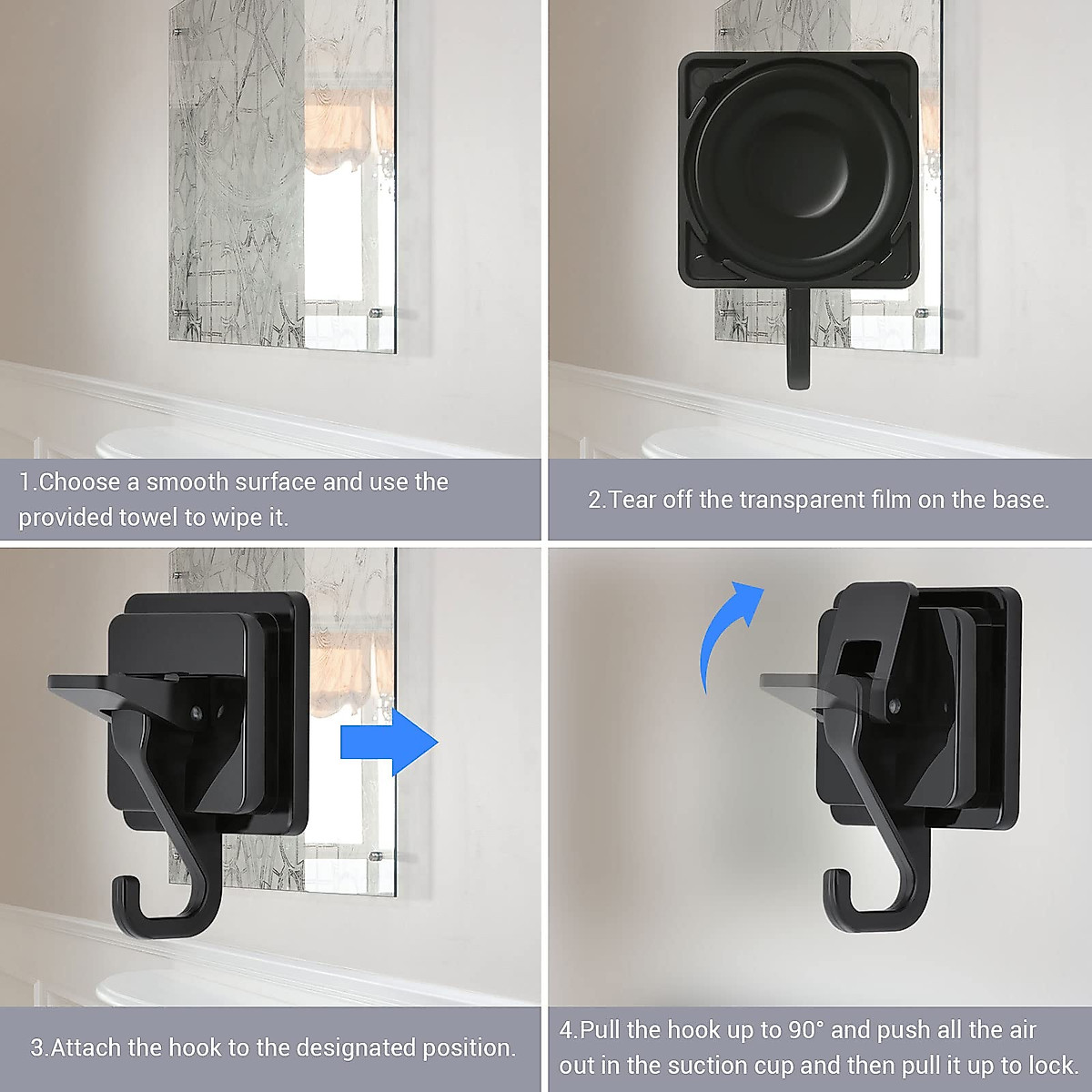 1.Choose a smooth surface and use the provided towel to wipe it.

2.Tear off the transparent film on the base.

3.Attach the hook to the designated position.

4.Pull the hook up to 90° and push all the air out in the suction cup and then pull it up to lock.