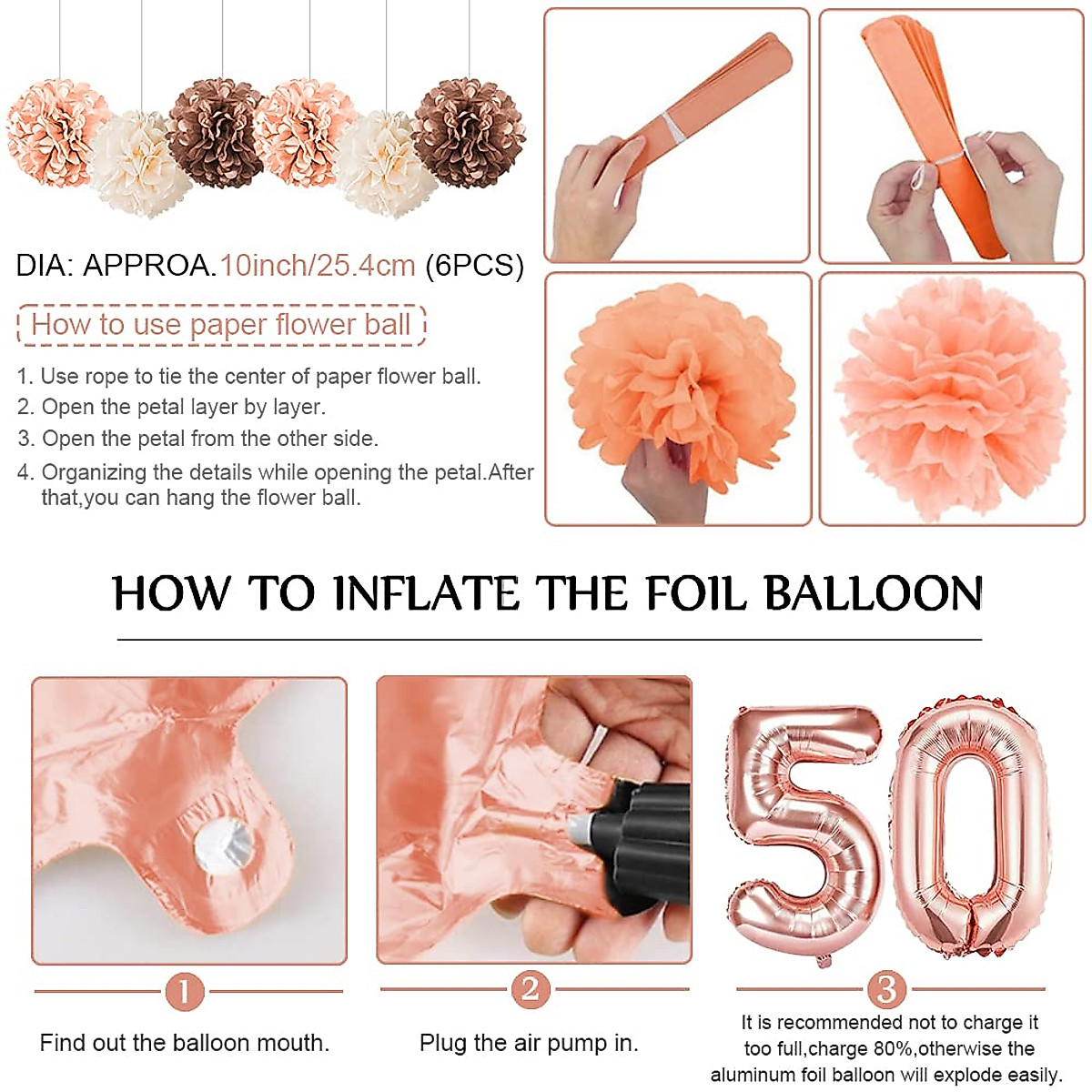 DIA: APPROA.10inch/25.4cm (6PCS)

How to use paper flower ball

1. Use rope to tie the center of paper flower ball.
2. Open the petal layer by layer.
3. Open the petal from the other side.
4. Organizing the details while opening the petal.After that,you can hang the flower ball.

HOW TO INFLATE THE FOIL BALLOON

50

1
Find out the balloon mouth.

2
Plug the air pump in.

3
It is recommended not to charge it too full,charge 80%,otherwise the aluminum foil balloon will explode easily.