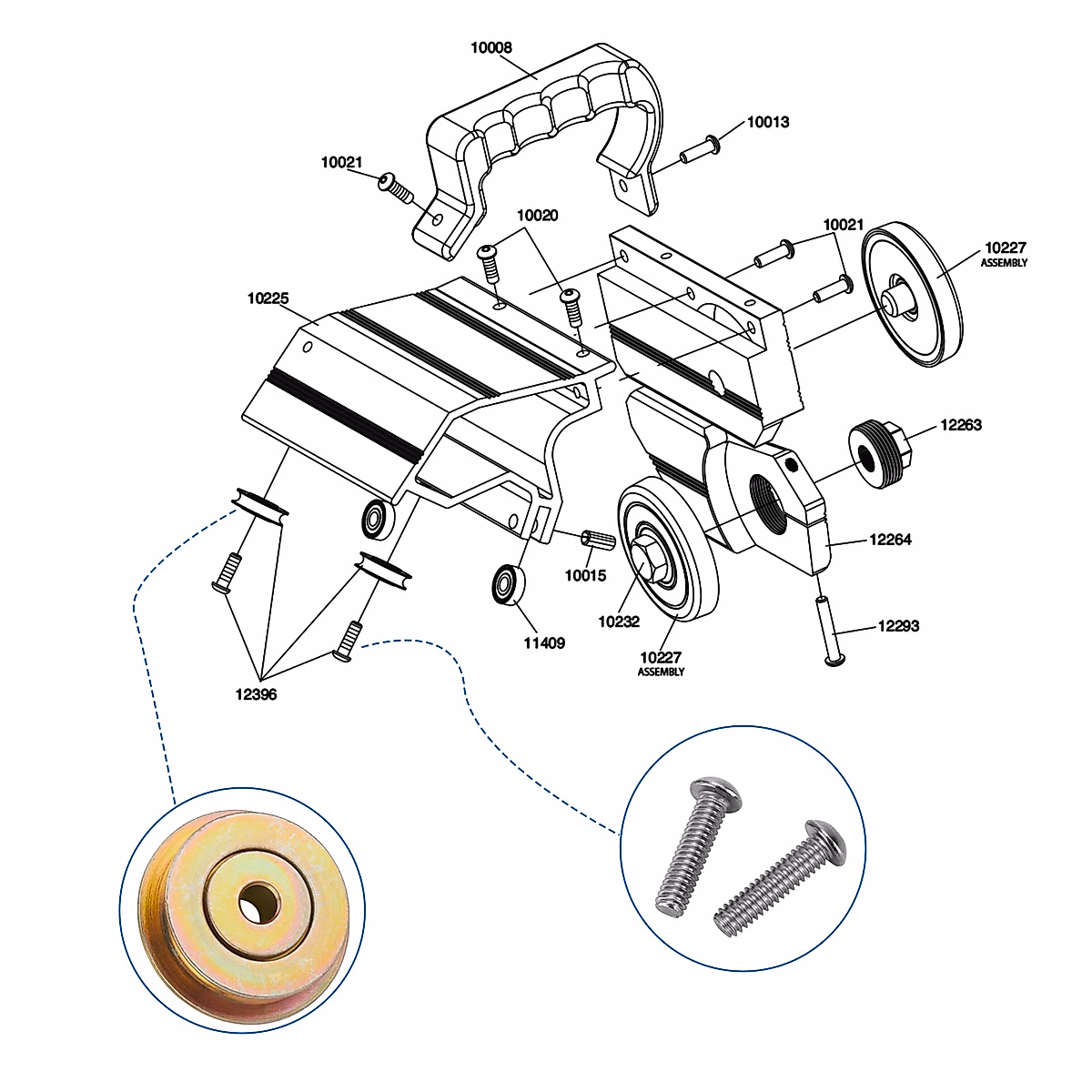 10008

10013

10021

10020

10021

10227
ASSEMBLY

10225

12263

12264

10015

10232

11409

10227
ASSEMBLY

12293

12396