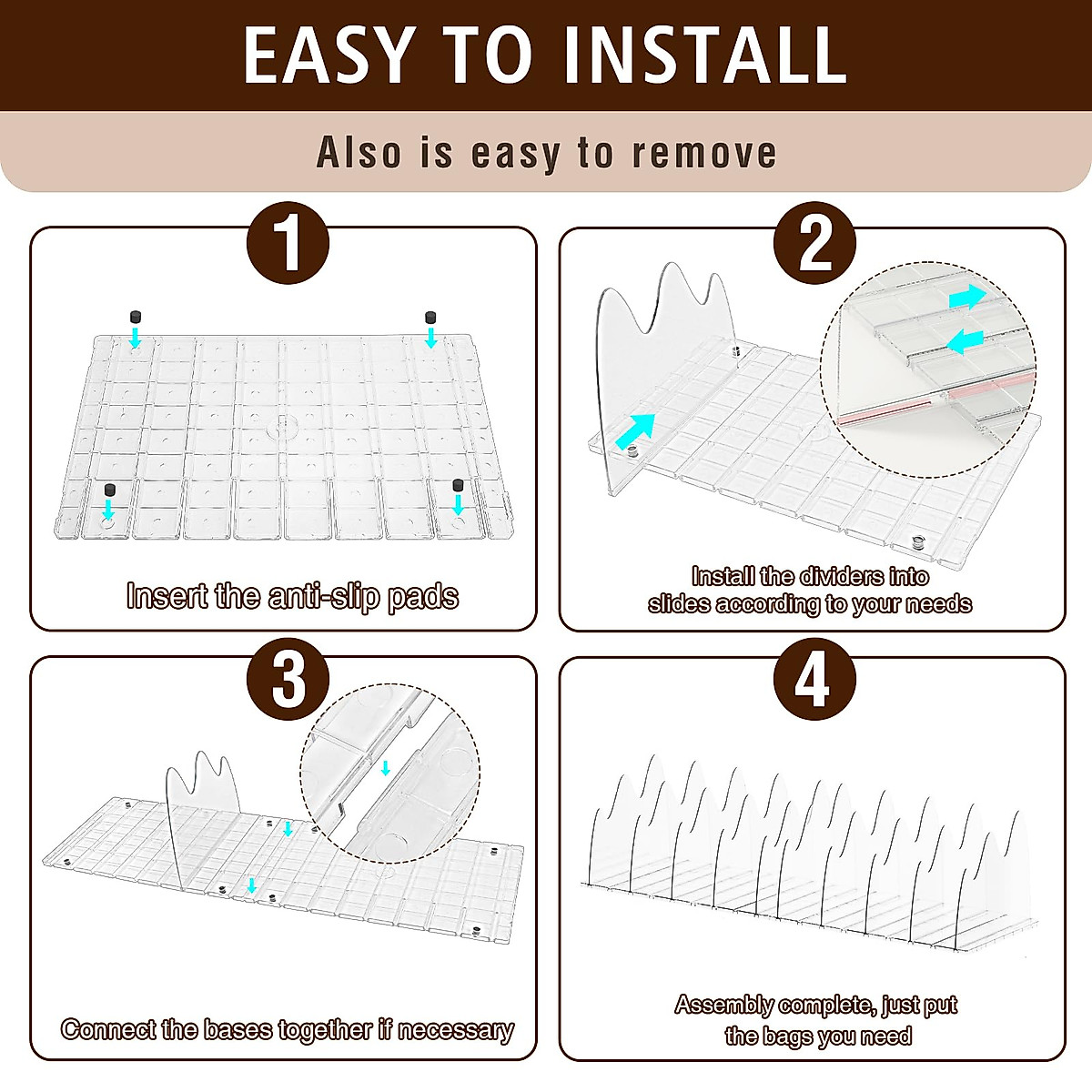 EASY TO INSTALL

Also is easy to remove

1

Insert the anti-slip pads

2

Install the dividers into slides according to your needs

3

Connect the bases together if necessary

4

Assembly complete, just put the bags you need