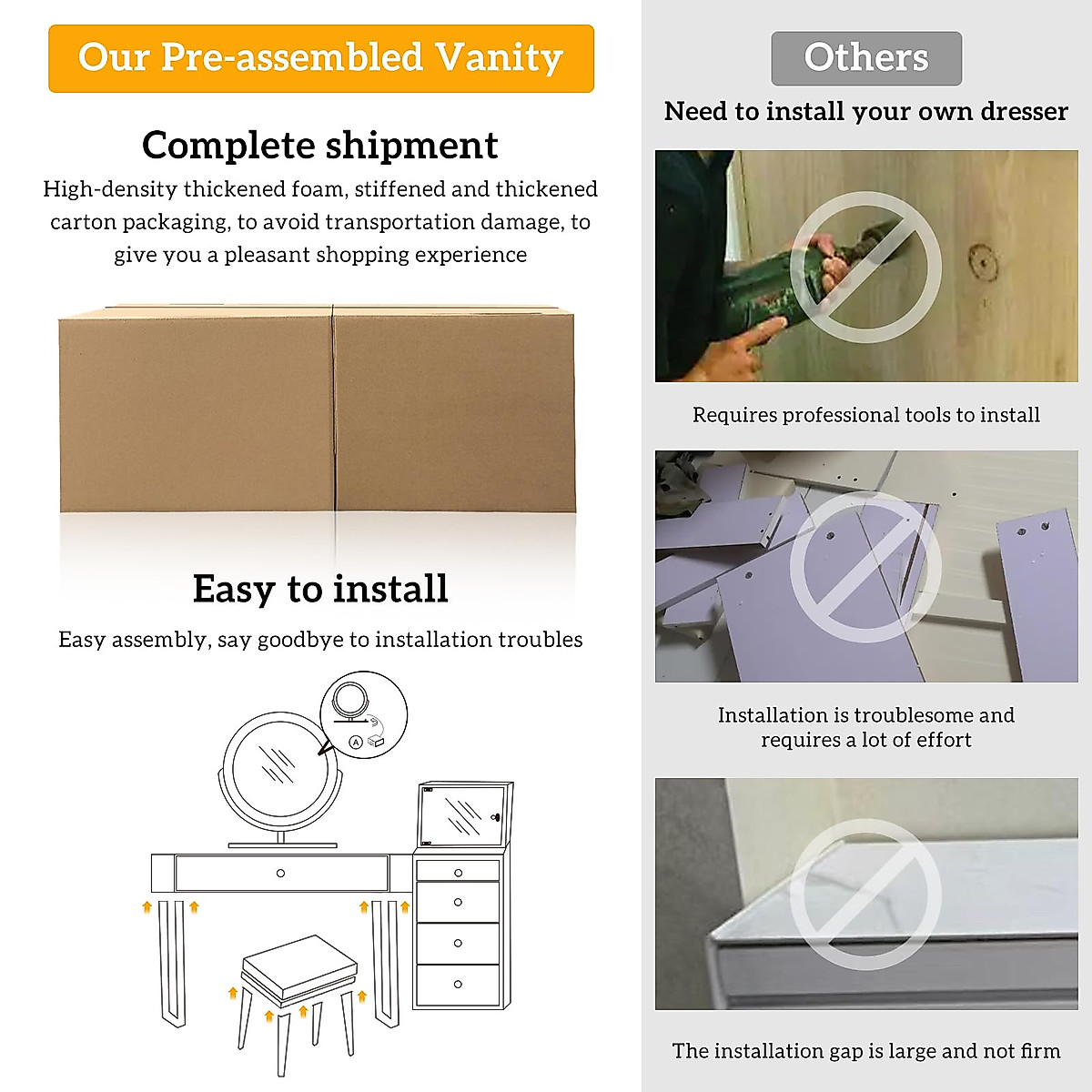 Our Pre-assembled Vanity

Complete shipment

High-density thickened foam, stiffened and thickened carton packaging, to avoid transportation damage, to give you a pleasant shopping experience

Easy to install

Easy assembly, say goodbye to installation troubles

A

Others

Need to install your own dresser

Requires professional tools to install

Installation is troublesome and requires a lot of effort

The installation gap is large and not firm