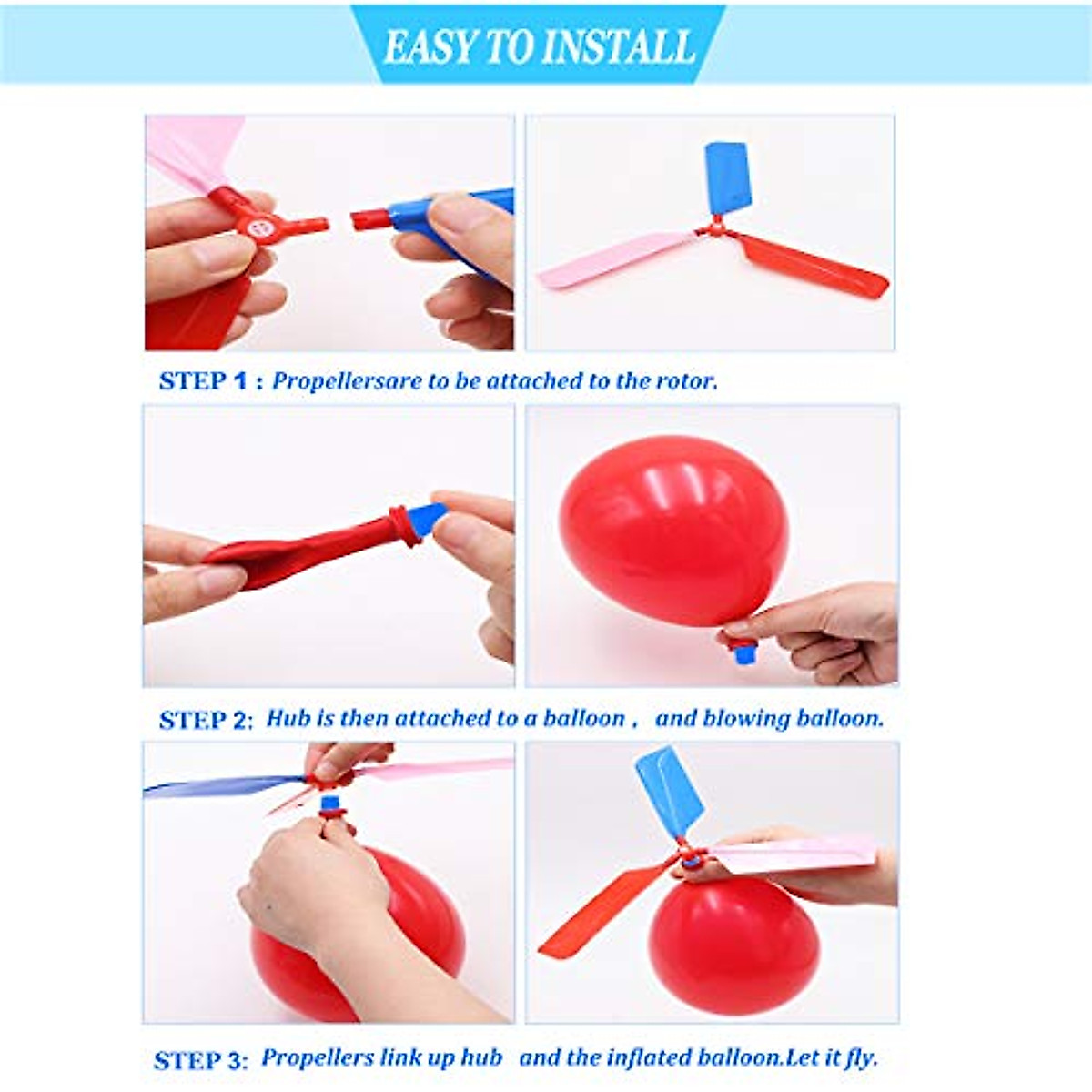 EASY TO INSTALL

STEP 1 : Propellersare to be attached to the rotor.

STEP 2: Hub is then attached to a balloon , and blowing balloon.

STEP 3: Propellers link up hub and the inflated balloon.Let it fly.