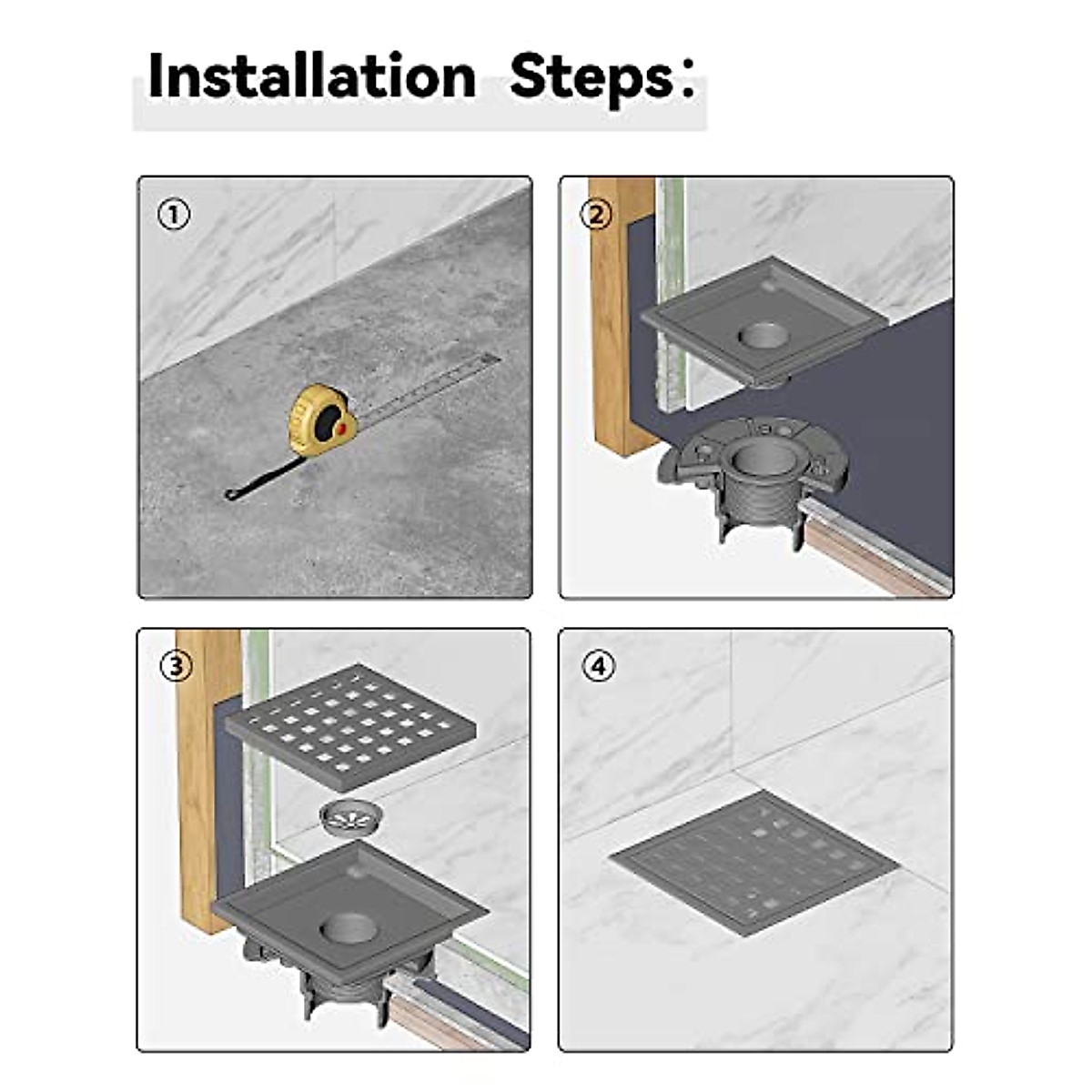 Installation Steps:

①

②

③

④