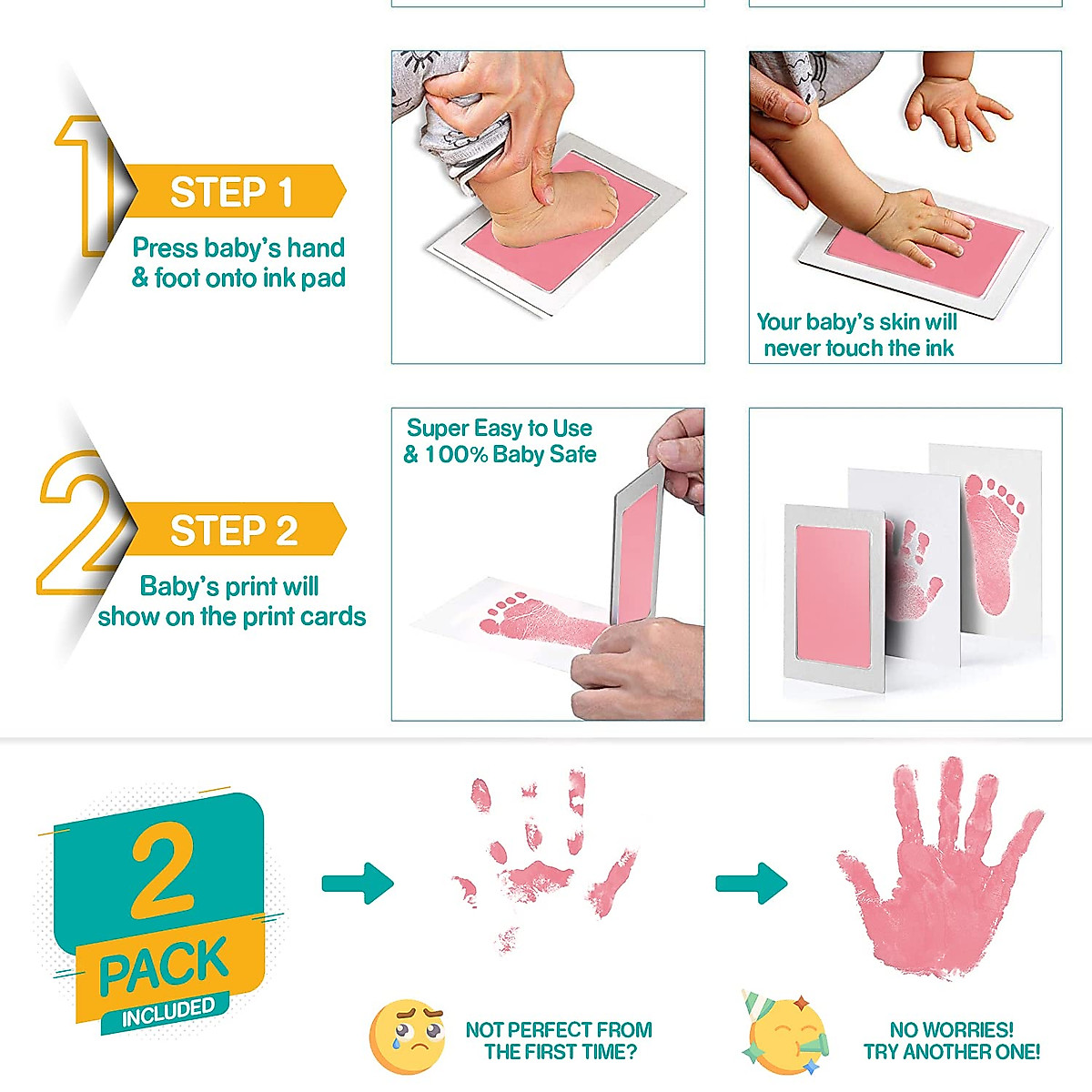 1

STEP 1

Press baby's hand & foot onto ink pad

Your baby's skin will never touch the ink

2

STEP 2

Baby's print will show on the print cards

Super Easy to Use & 100% Baby Safe

2 PACK INCLUDED

NOT PERFECT FROM THE FIRST TIME?

NO WORRIES! TRY ANOTHER ONE!