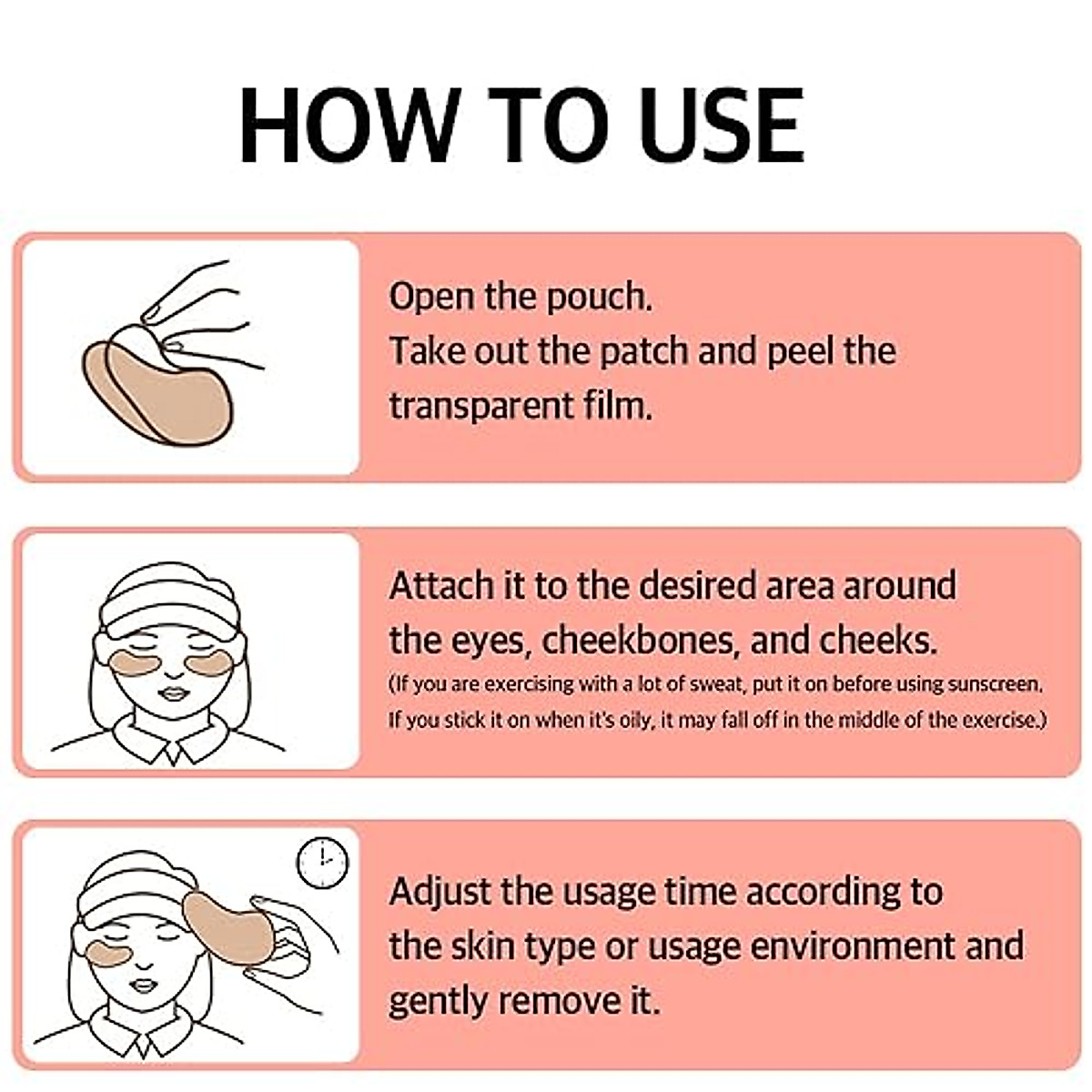 HOW TO USE

Open the pouch.
Take out the patch and peel the transparent film.

Attach it to the desired area around the eyes, cheekbones, and cheeks.
(If you are exercising with a lot of sweat, put it on before using sunscreen. If you stick it on when it's oily, it may fall off in the middle of the exercise.)

Adjust the usage time according to the skin type or usage environment and gently remove it.