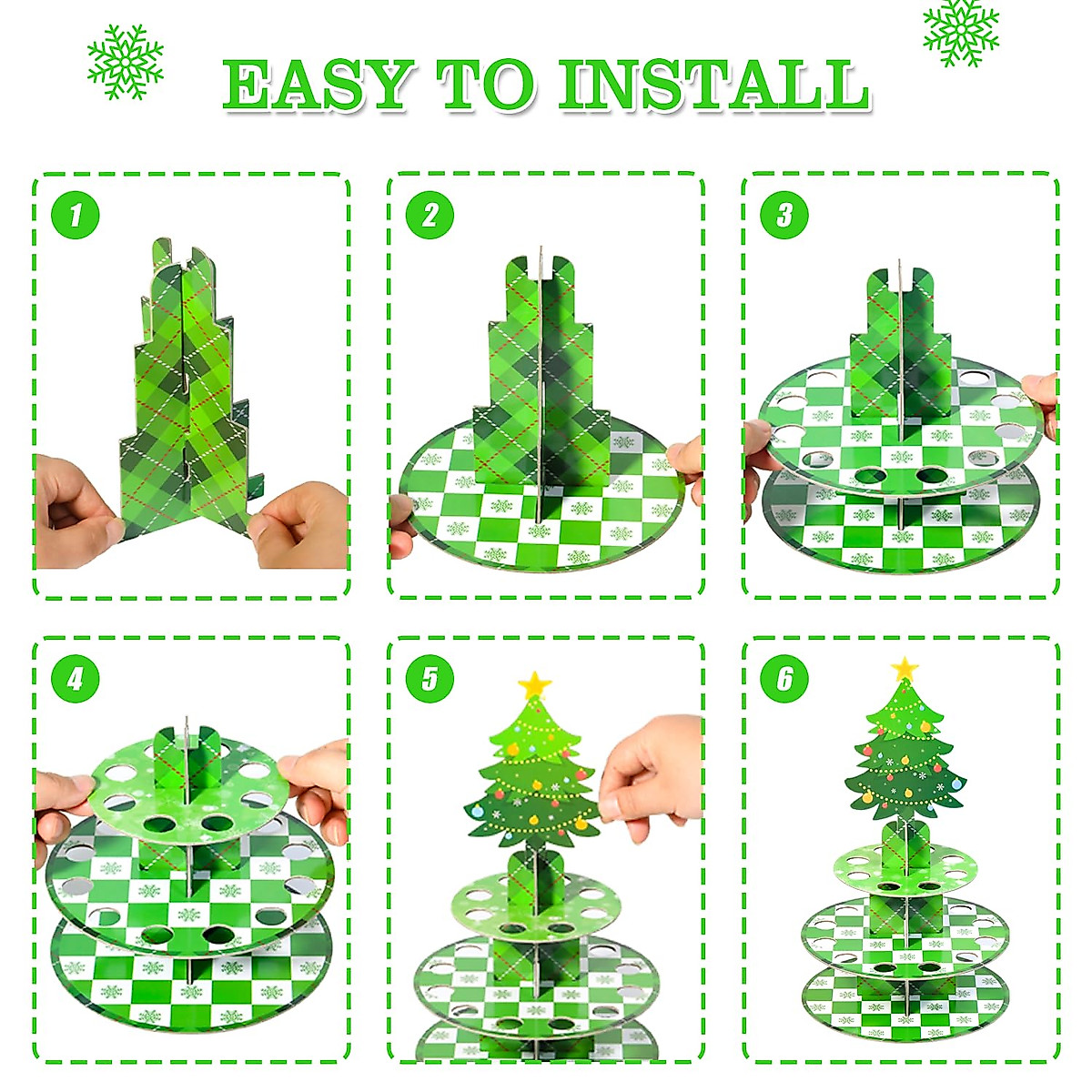 EASY TO INSTALL

1

2

3

4

5

6