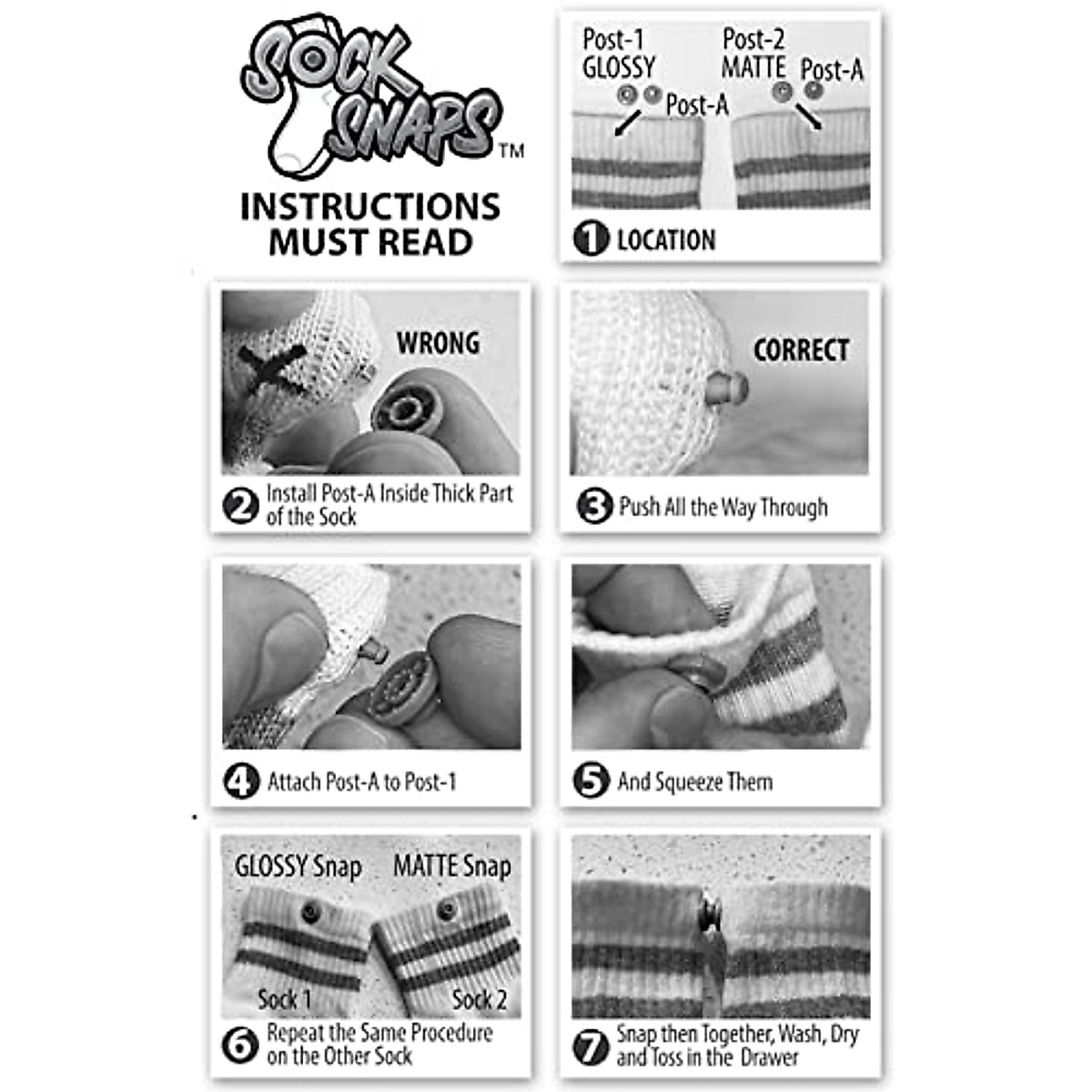 SOCK SNAPS™

INSTRUCTIONS MUST READ

Post-1 GLOSSY
Post-A
Post-2 MATTE
Post-A

1 LOCATION

WRONG

2 Install Post-A Inside Thick Part of the Sock

CORRECT

3 Push All the Way Through

4 Attach Post-A to Post-1

5 And Squeeze Them

GLOSSY Snap
MATTE Snap
Sock 1
Sock 2

6 Repeat the Same Procedure on the Other Sock

7 Snap then Together, Wash, Dry and Toss in the Drawer