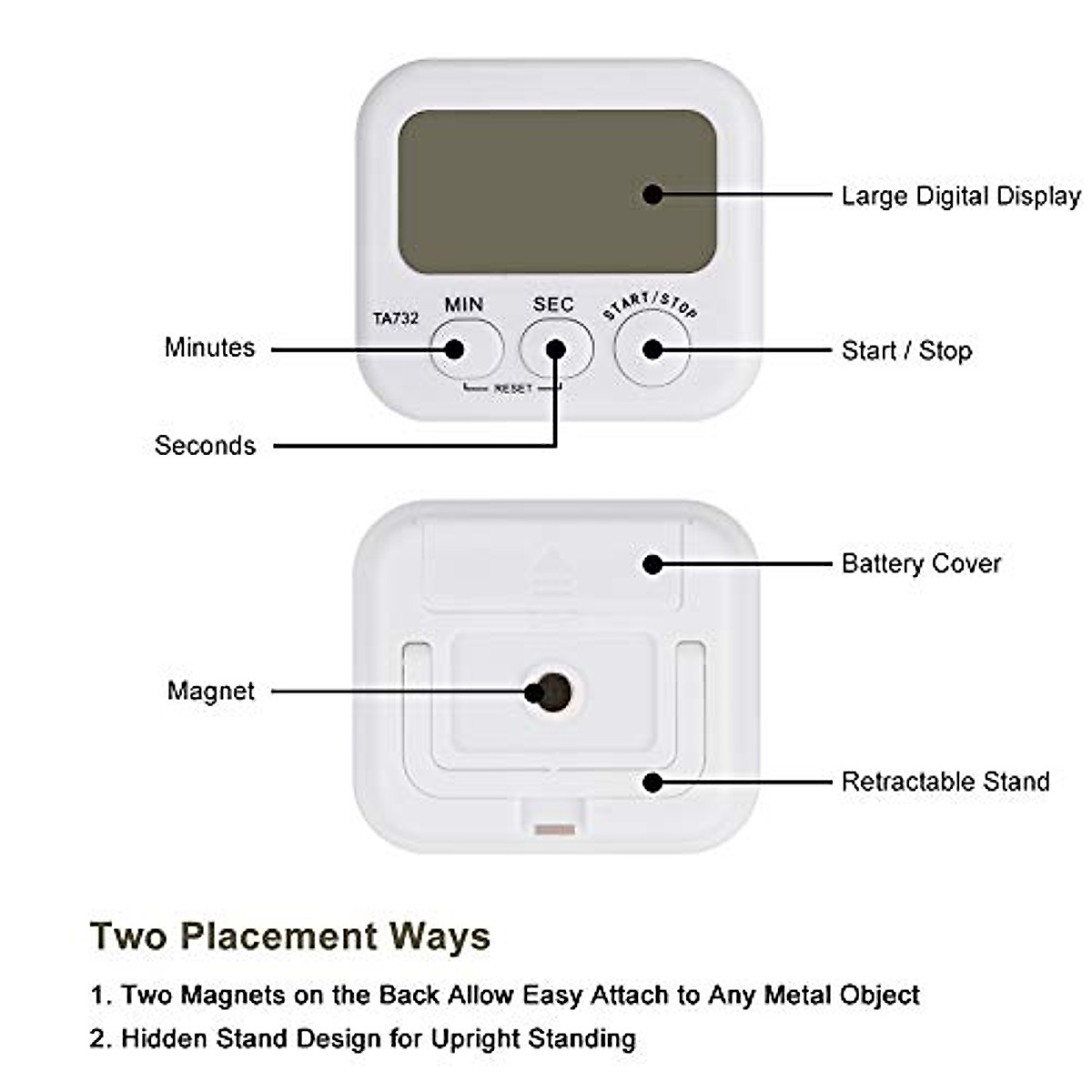 Large Digital Display

TA732 MIN SEC START/STOP

RESET

Minutes

Start / Stop

Seconds

Battery Cover

Magnet

Retractable Stand

Two Placement Ways

1. Two Magnets on the Back Allow Easy Attach to Any Metal Object

2. Hidden Stand Design for Upright Standing