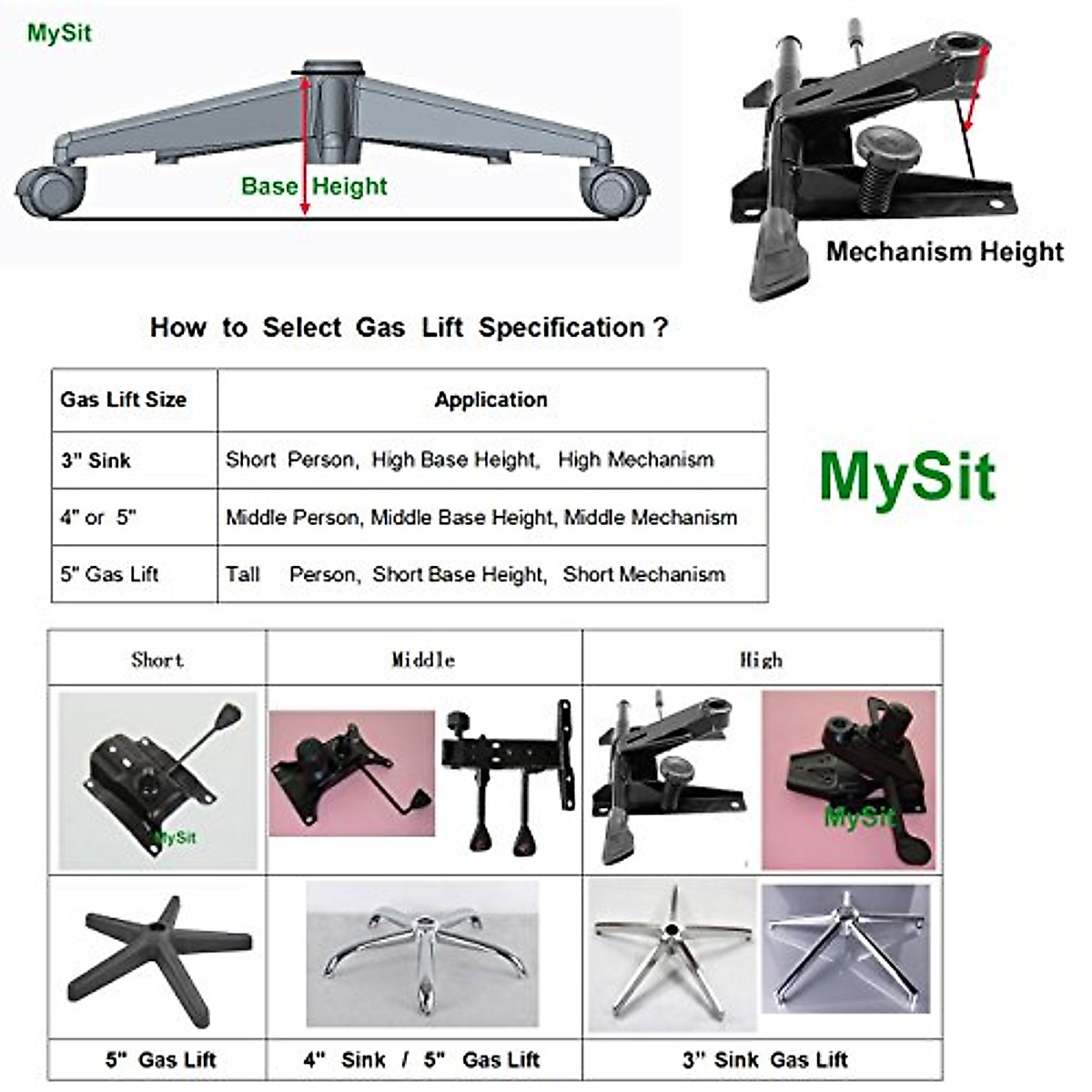 MySit

Base Height

Mechanism Height

How to Select Gas Lift Specification ?

| Gas Lift Size | Application |
|---|---|
| 3" Sink | Short Person, High Base Height, High Mechanism |
| 4" or 5" | Middle Person, Middle Base Height, Middle Mechanism |
| 5" Gas Lift | Tall Person, Short Base Height, Short Mechanism |

MySit

| Short | Middle | High |
|---|---|---|
| MySit | | MySit |
| | | |
| 5" Gas Lift | 4" Sink / 5" Gas Lift | 3" Sink Gas Lift |