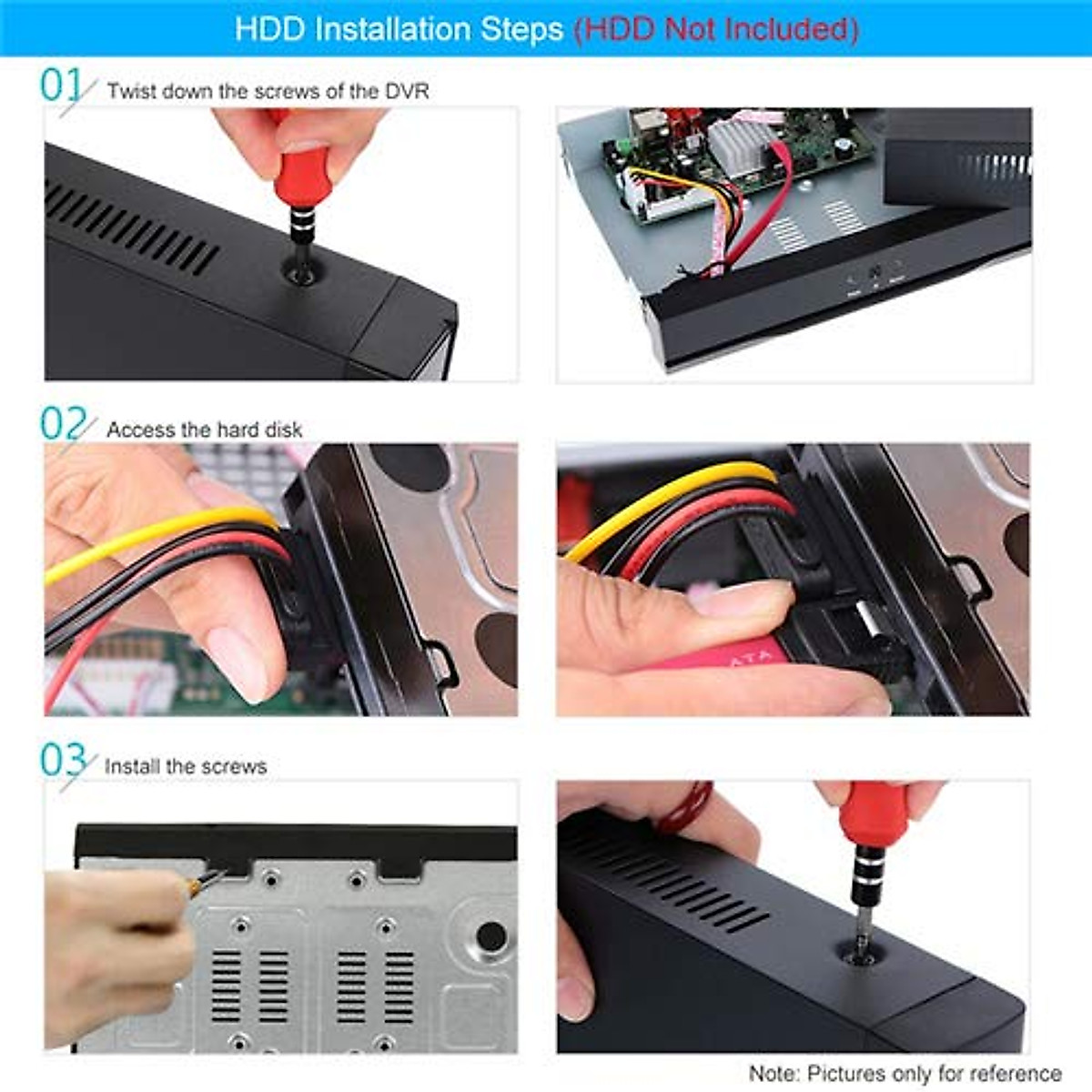 HDD Installation Steps (HDD Not Included)

01 Twist down the screws of the DVR

02 Access the hard disk

ATA

03 Install the screws

Note: Pictures only for reference