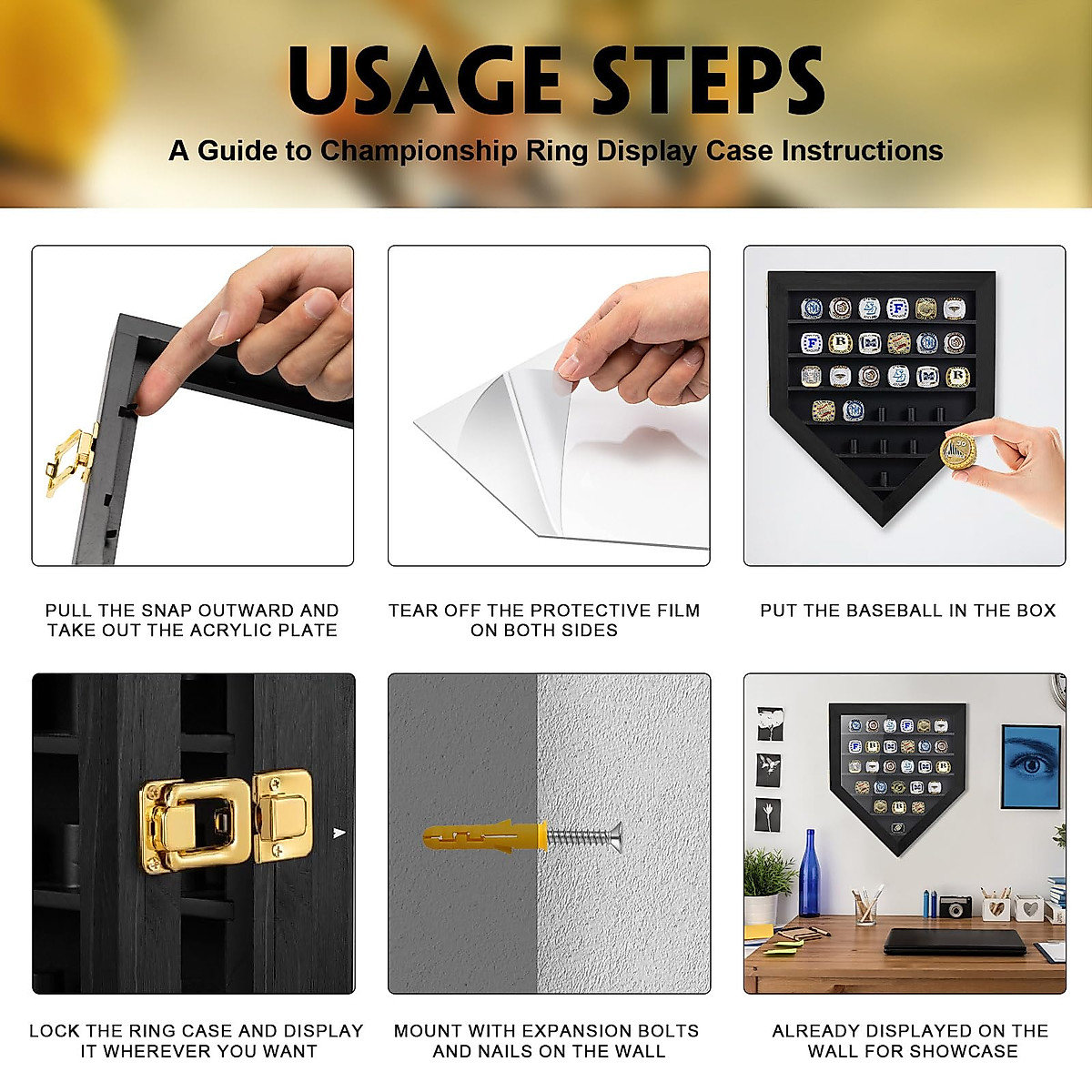 USAGE STEPS

A Guide to Championship Ring Display Case Instructions

PULL THE SNAP OUTWARD AND TAKE OUT THE ACRYLIC PLATE

TEAR OFF THE PROTECTIVE FILM ON BOTH SIDES

PUT THE BASEBALL IN THE BOX

LOCK THE RING CASE AND DISPLAY IT WHEREVER YOU WANT

MOUNT WITH EXPANSION BOLTS AND NAILS ON THE WALL

ALREADY DISPLAYED ON THE WALL FOR SHOWCASE