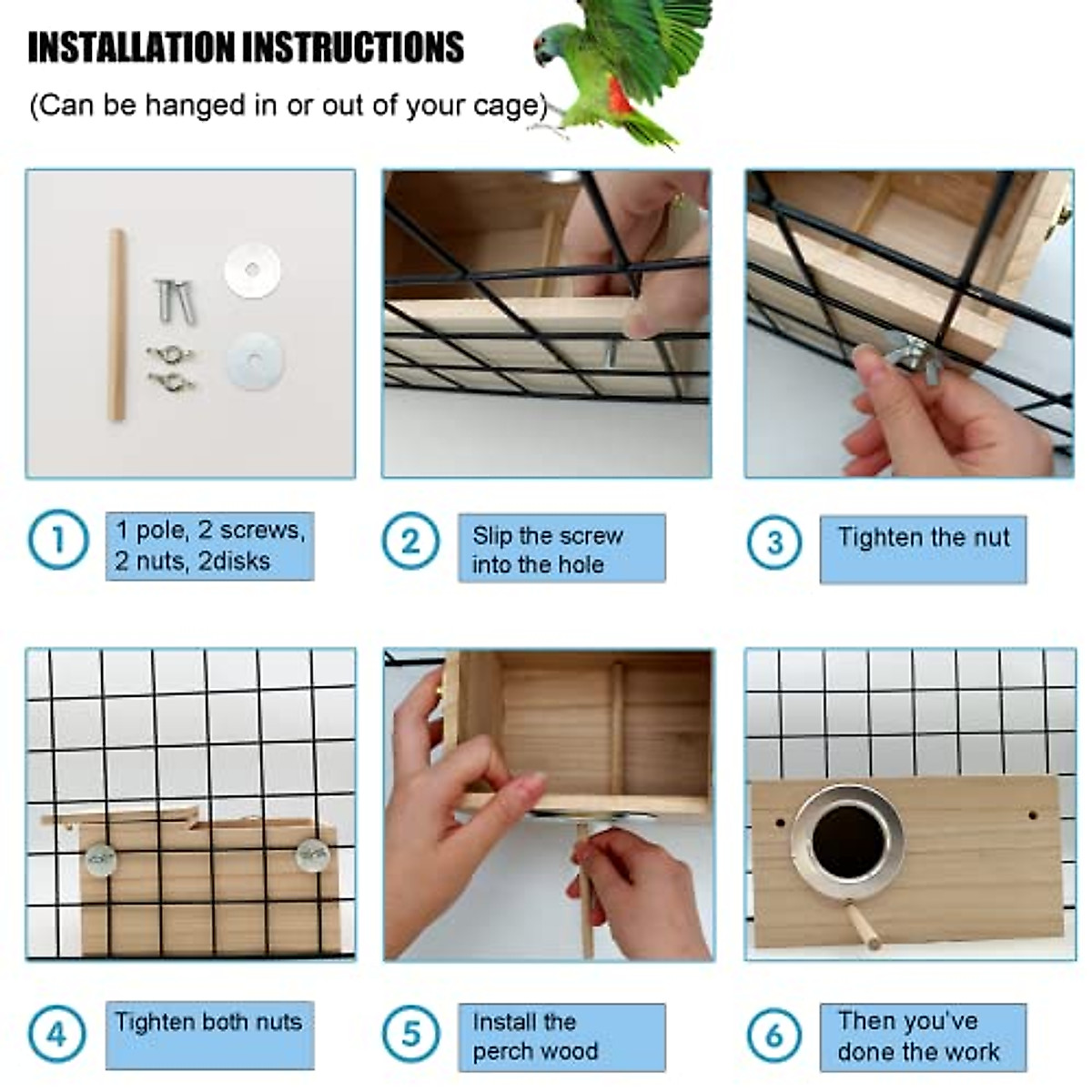 INSTALLATION INSTRUCTIONS

(Can be hanged in or out of your cage)

1 1 pole, 2 screws, 2 nuts, 2disks

2 Slip the screw into the hole

3 Tighten the nut

4 Tighten both nuts

5 Install the perch wood

6 Then you've done the work