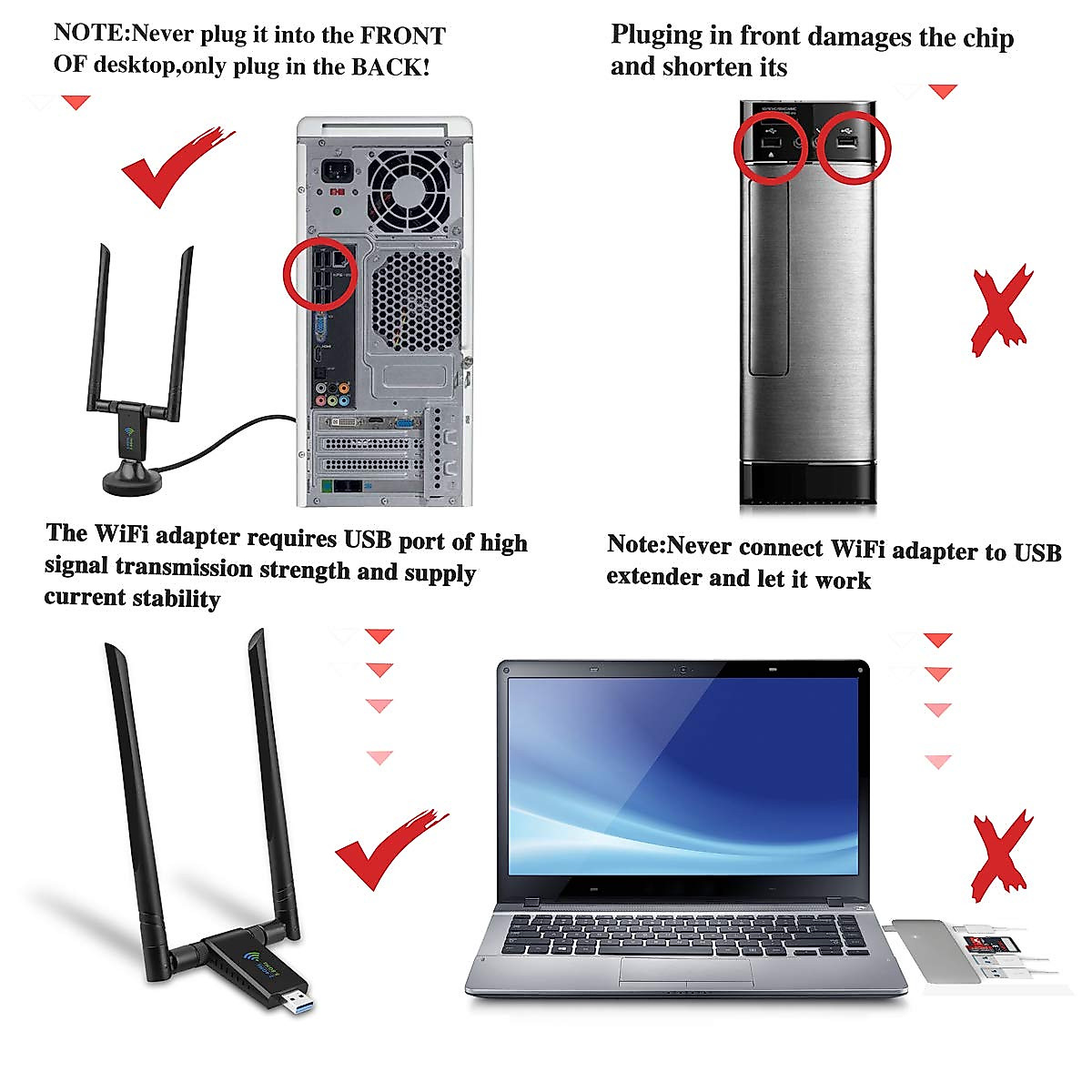 NOTE:Never plug it into the FRONT OF desktop,only plug in the BACK!

Pluging in front damages the chip and shorten its

The WiFi adapter requires USB port of high signal transmission strength and supply current stability

Note:Never connect WiFi adapter to USB extender and let it work