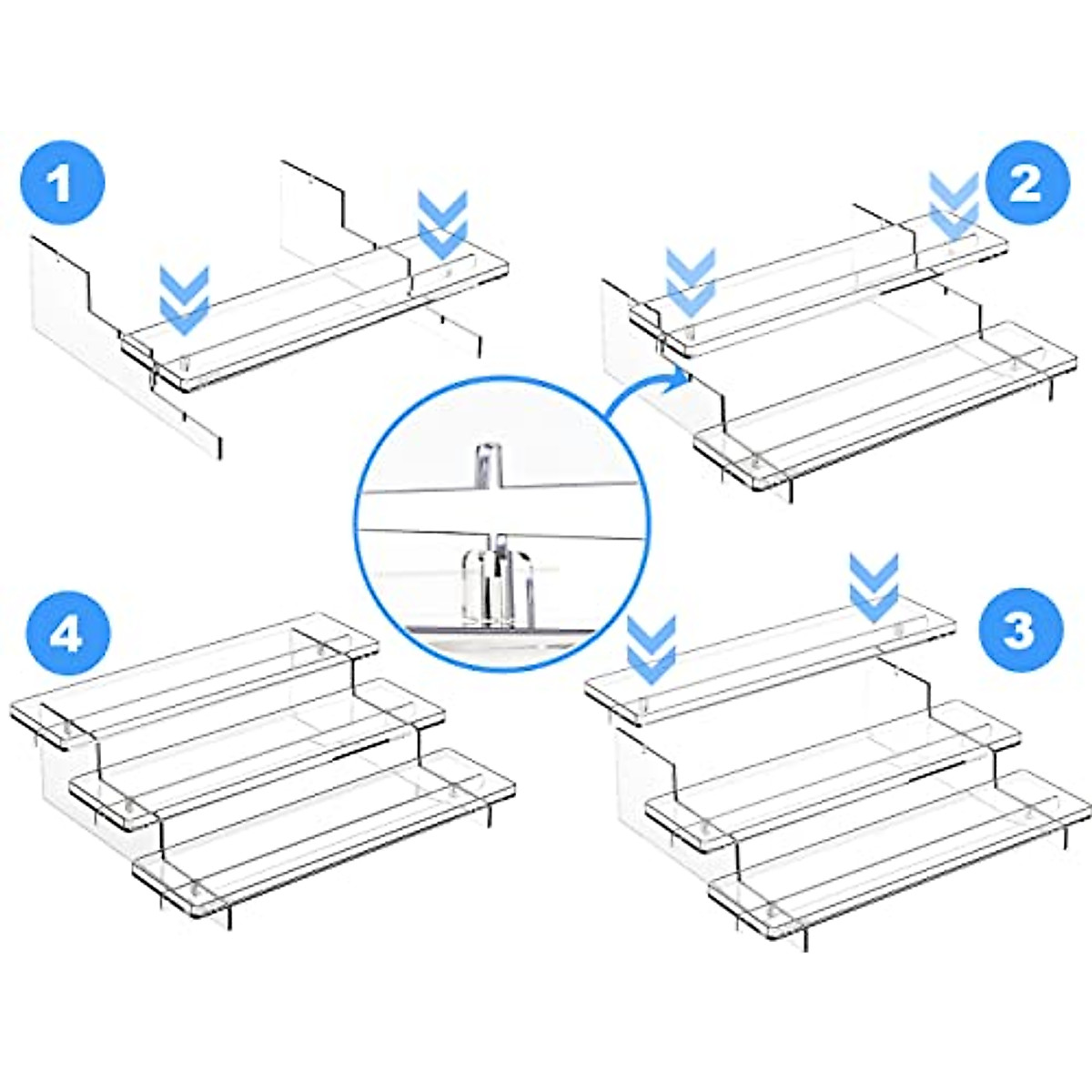 1

2

4

3