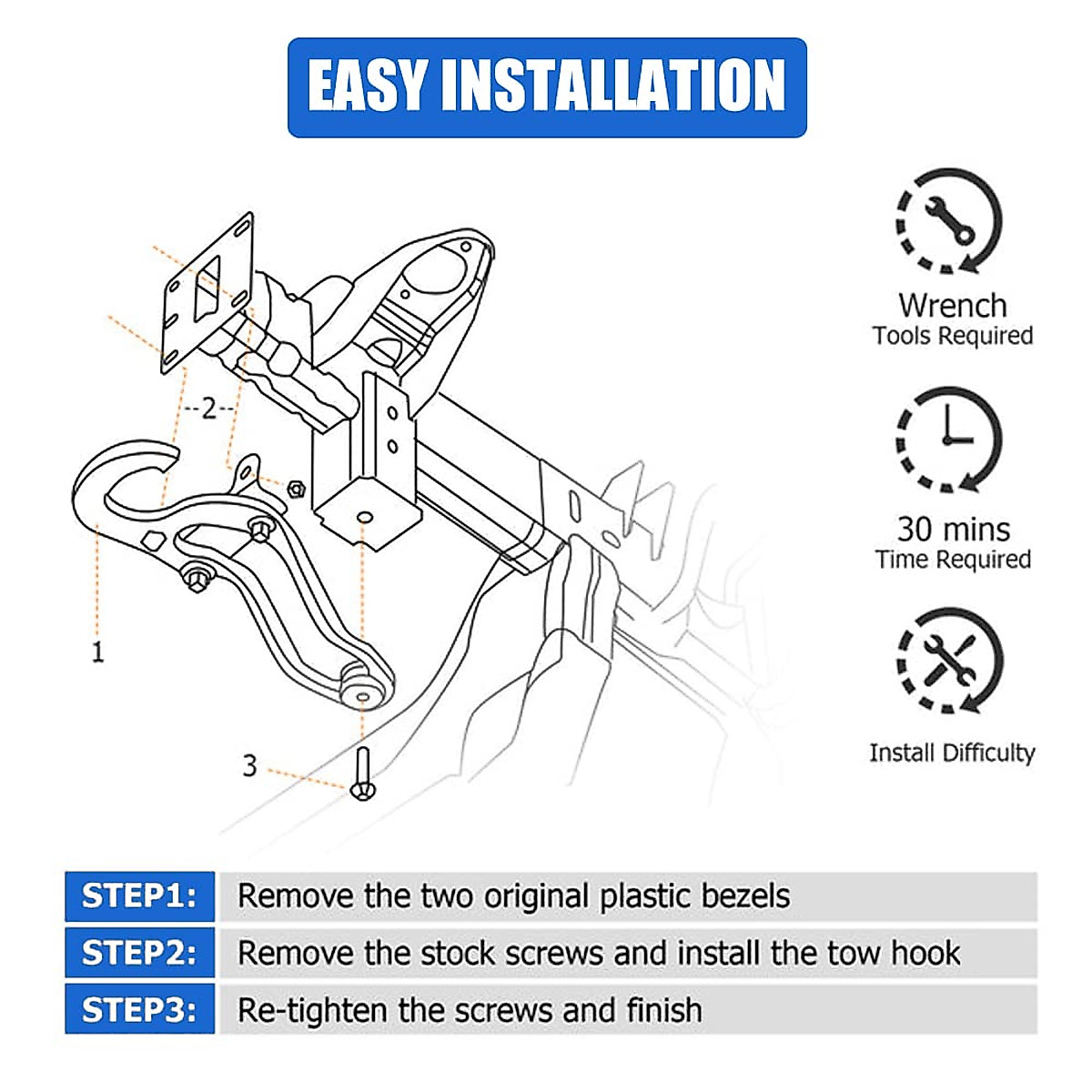 EASY INSTALLATION

2

1

3

Wrench
Tools Required

30 mins
Time Required

Install Difficulty

| STEP1: | Remove the two original plastic bezels |
|---|---|
| STEP2: | Remove the stock screws and install the tow hook |
| STEP3: | Re-tighten the screws and finish |