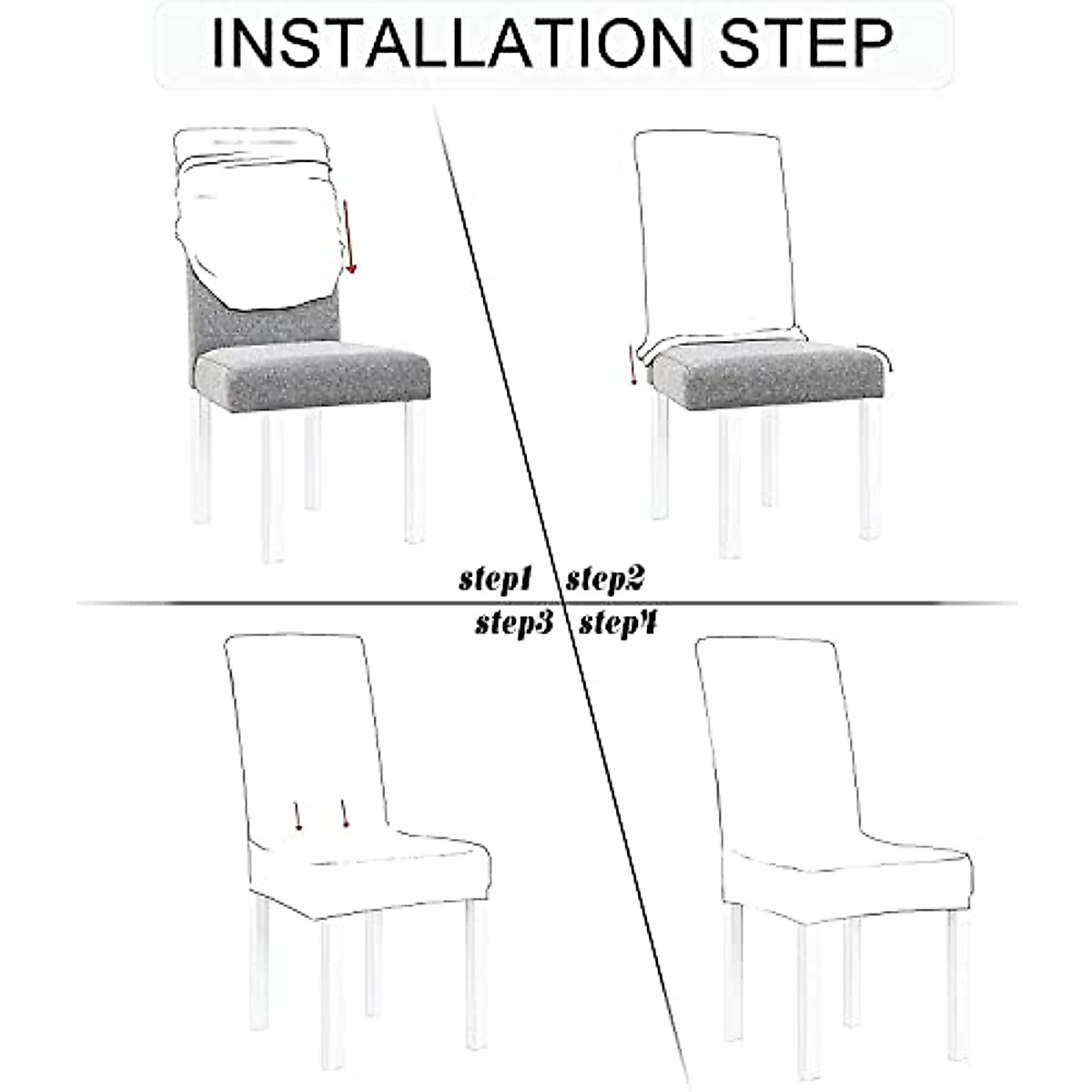 INSTALLATION STEP

step1 step2

step3 step4