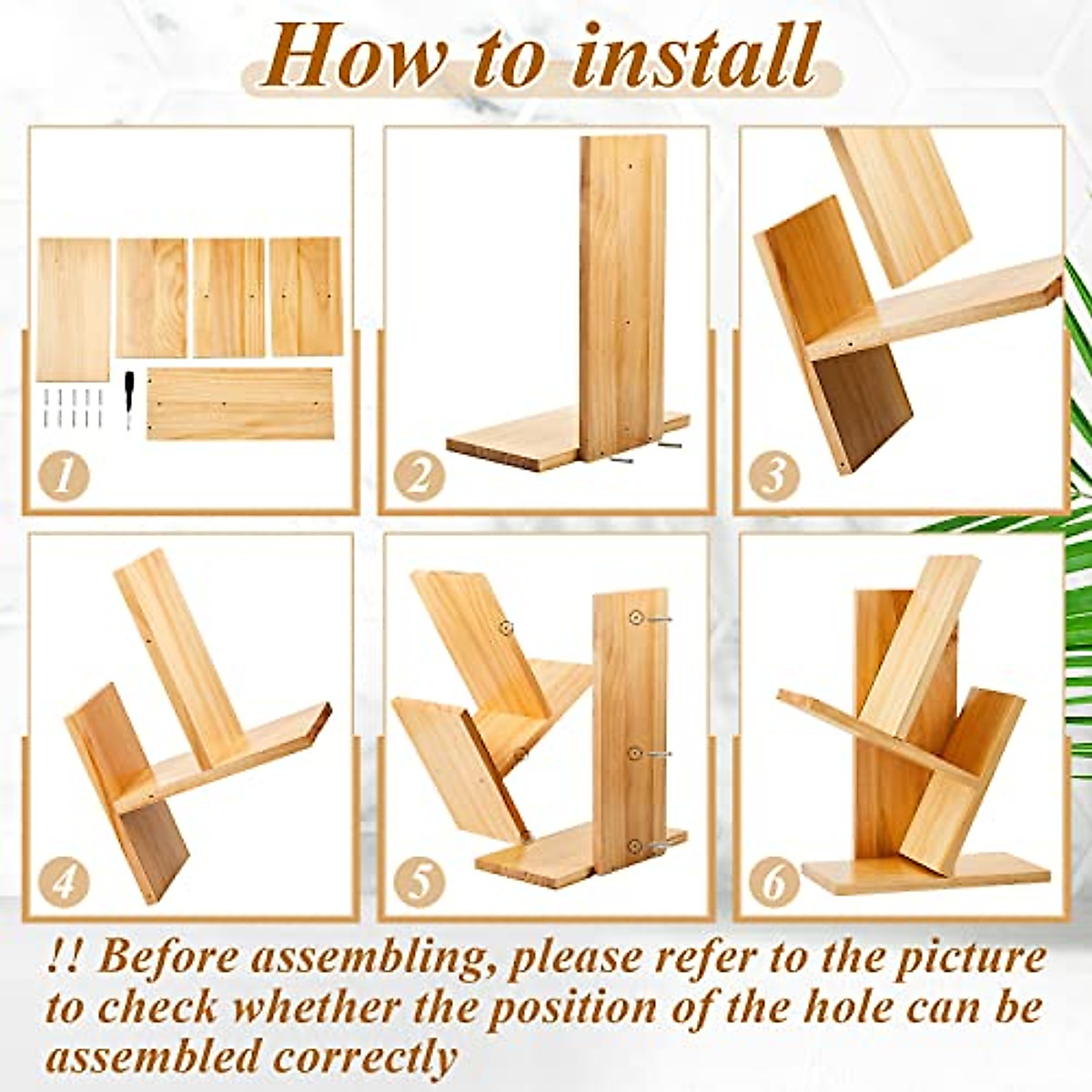 How to install

1

2

3

4

5

6

!! Before assembling, please refer to the picture to check whether the position of the hole can be assembled correctly