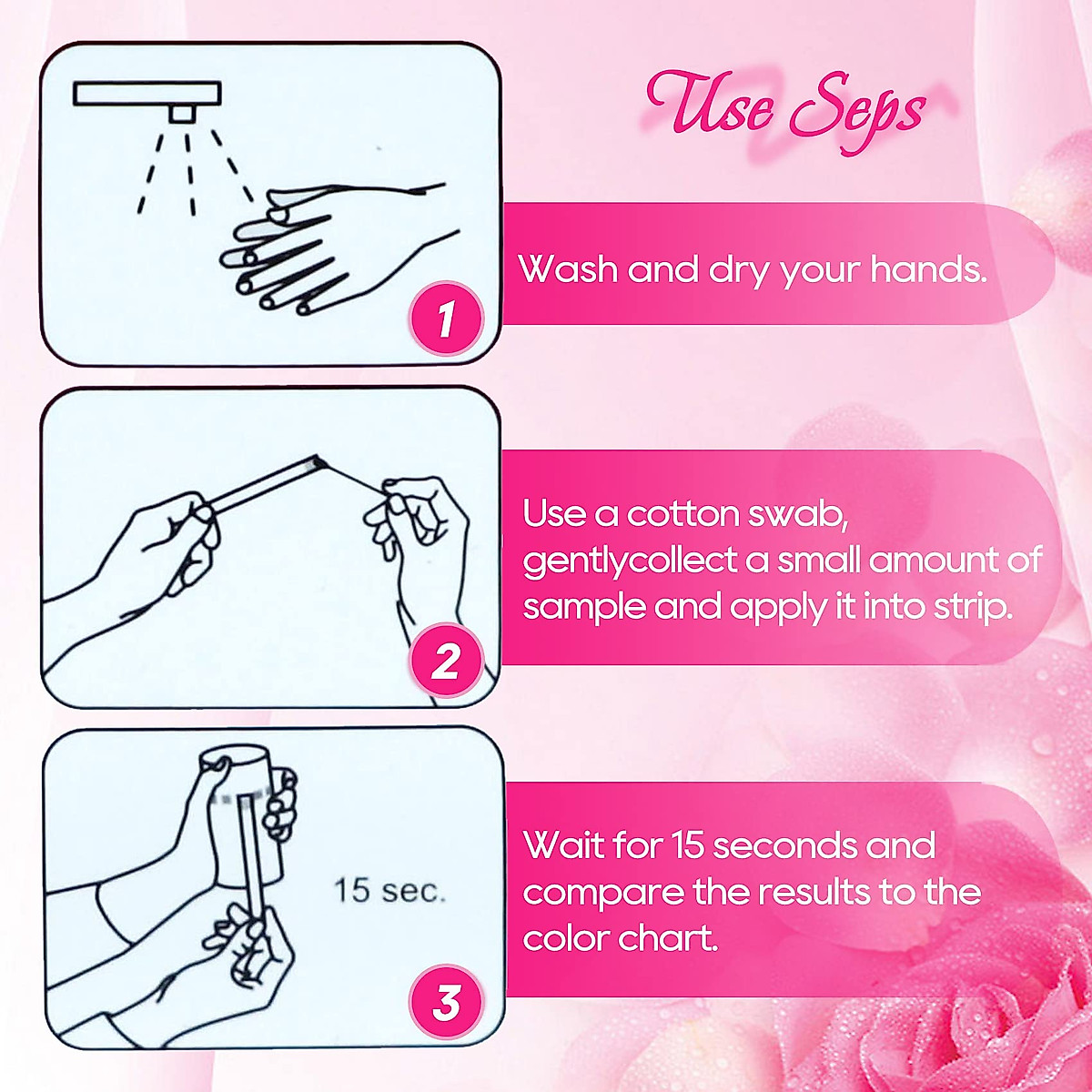 Use Seps

1

Wash and dry your hands.

2

Use a cotton swab, gentlycollect a small amount of sample and apply it into strip.

15 sec.

3

Wait for 15 seconds and compare the results to the color chart.