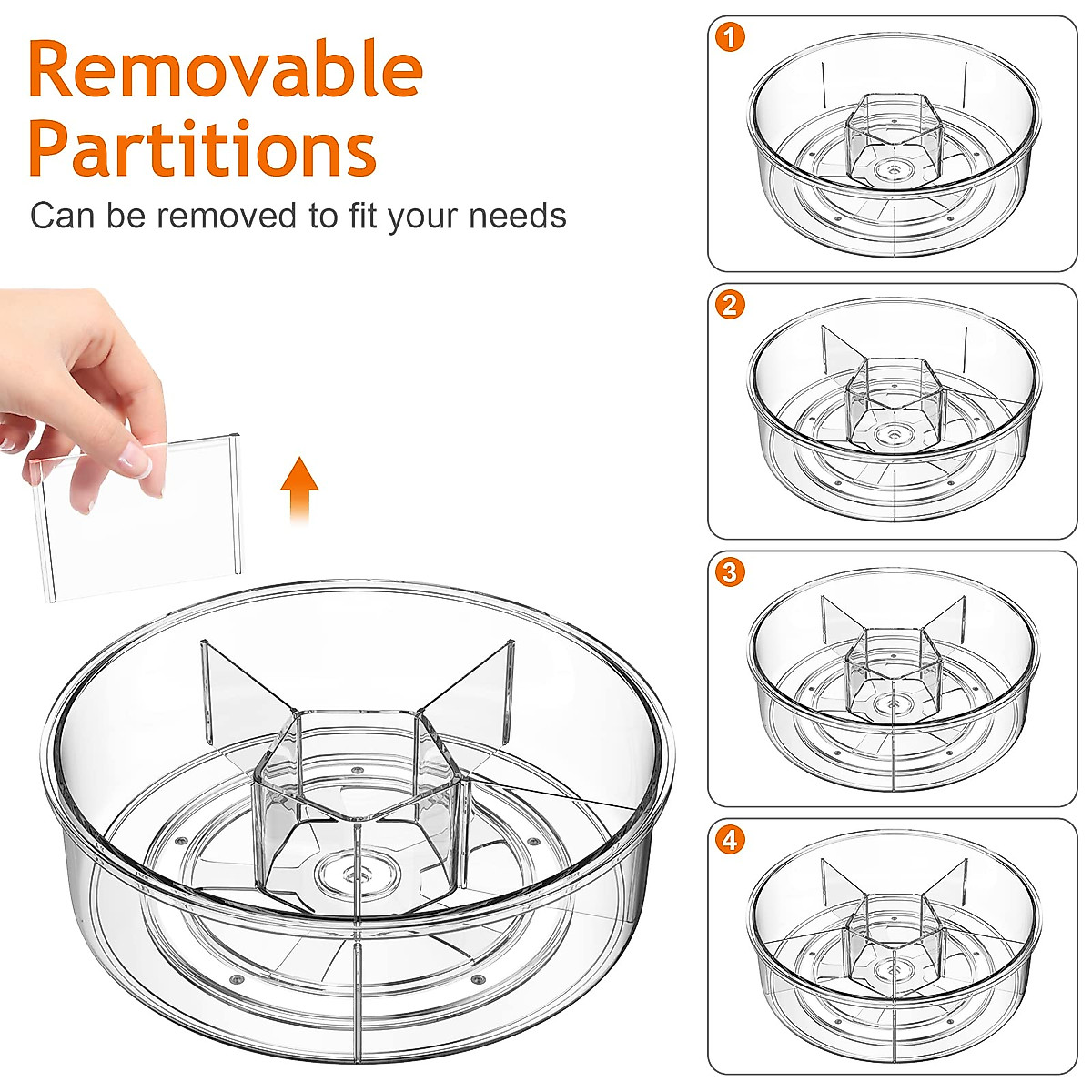 Removable Partitions

Can be removed to fit your needs

1

2

3

4