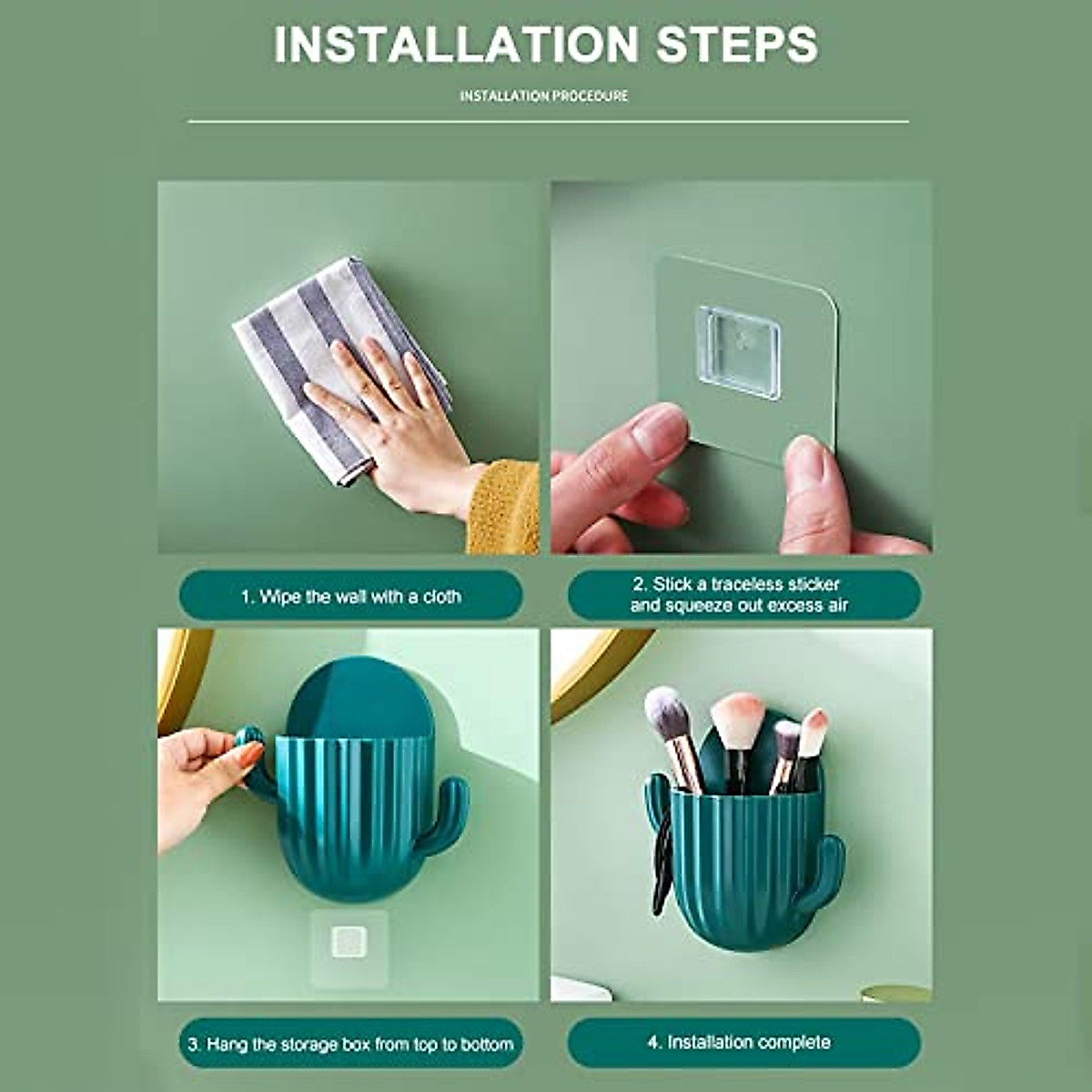 INSTALLATION STEPS

INSTALLATION PROCEDURE

1. Wipe the wall with a cloth

2. Stick a traceless sticker and squeeze out excess air

3. Hang the storage box from top to bottom

4. Installation complete