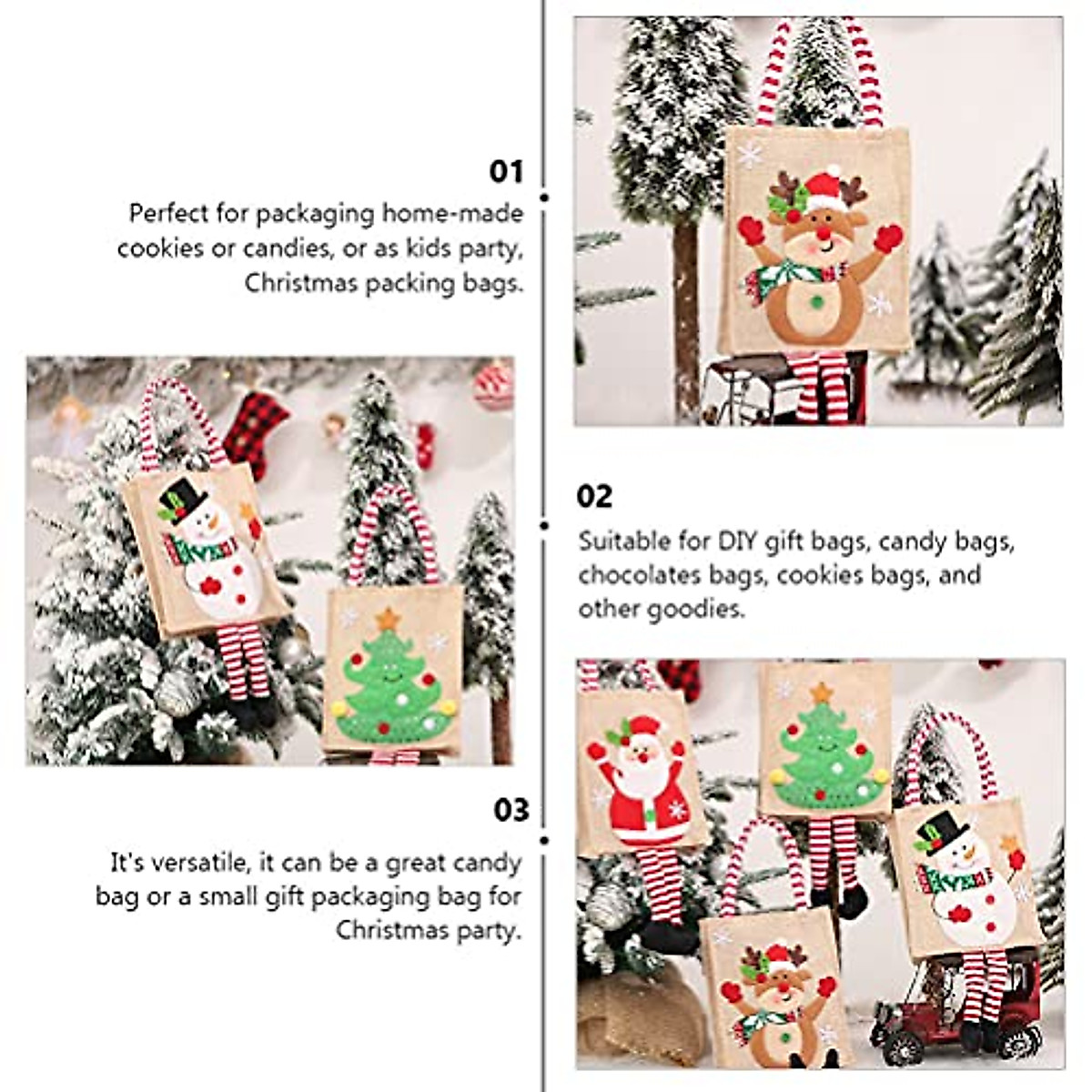 01

Perfect for packaging home-made cookies or candies, or as kids party, Christmas packing bags.

02

Suitable for DIY gift bags, candy bags, chocolates bags, cookies bags, and other goodies.

03

It's versatile, it can be a great candy bag or a small gift packaging bag for Christmas party.