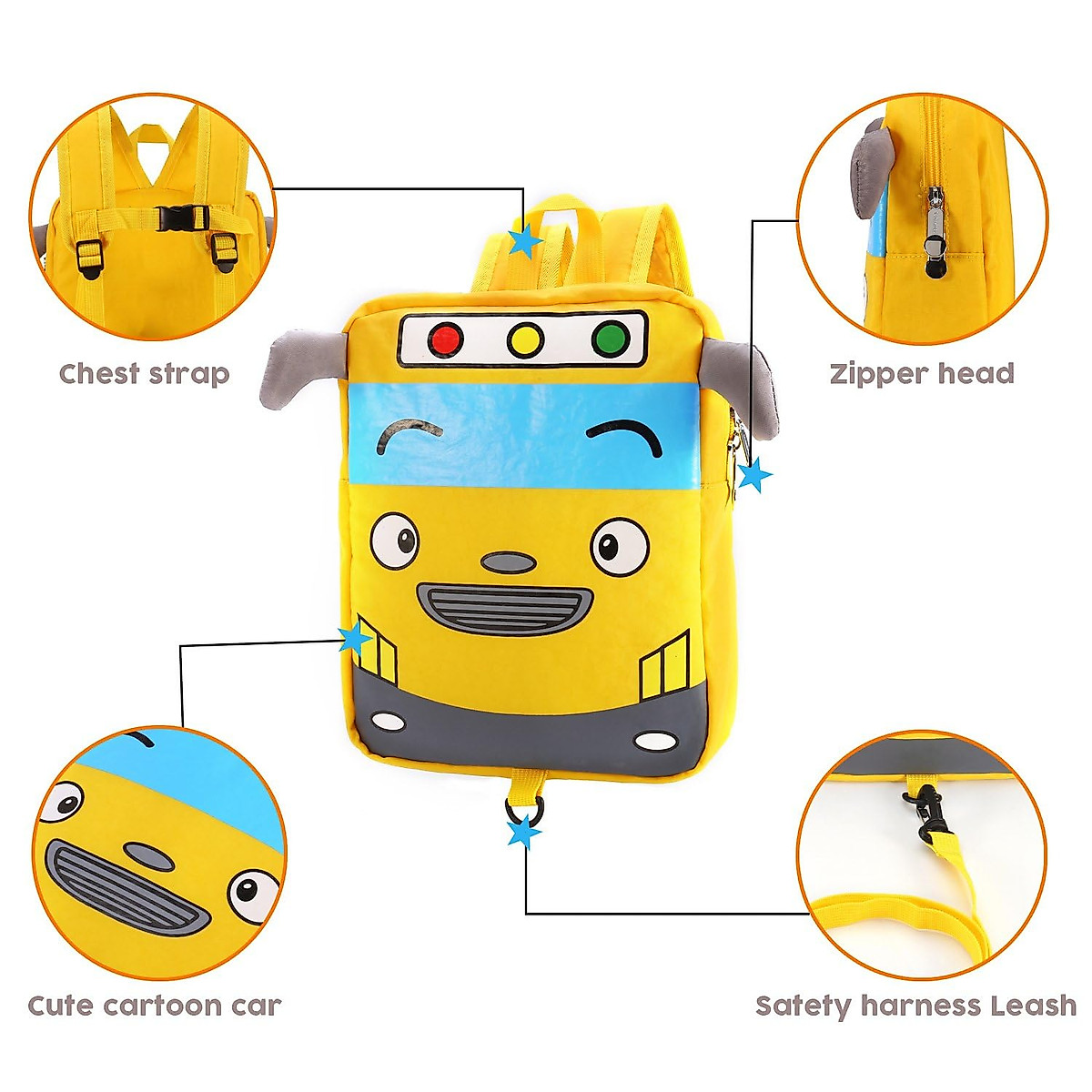 Chest strap

Zipper head

Cute cartoon car

Satety harness Leash