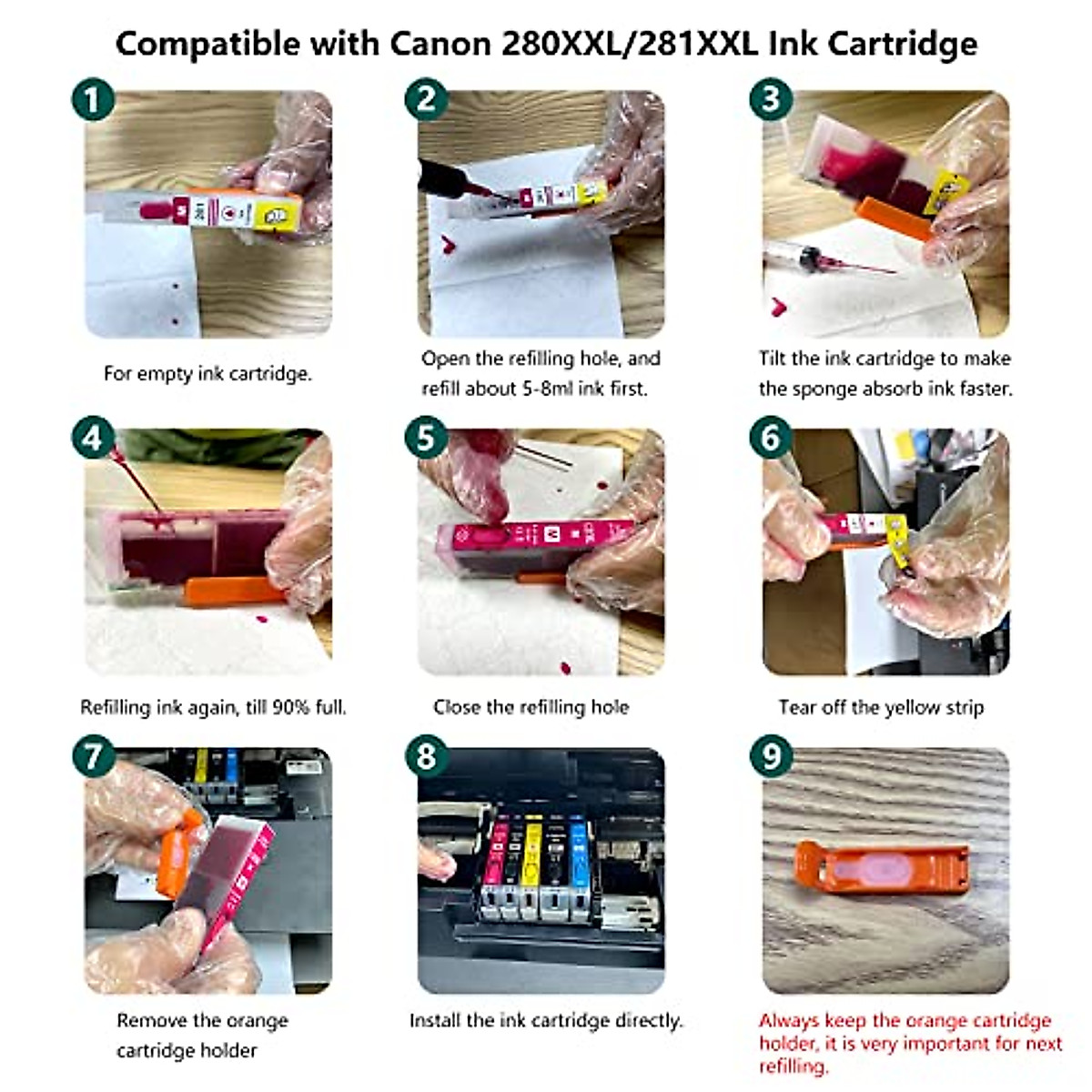 Compatible with Canon 280XXL/281XXL Ink Cartridge

1

For empty ink cartridge.

2

Open the refilling hole, and refill about 5-8ml ink first.

3

Tilt the ink cartridge to make the sponge absorb ink faster.

4

Refilling ink again, till 90% full.

5

Close the refilling hole

6

Tear off the yellow strip

7

Remove the orange cartridge holder

8

Install the ink cartridge directly.

9

Always keep the orange cartridge holder, it is very important for next refilling.