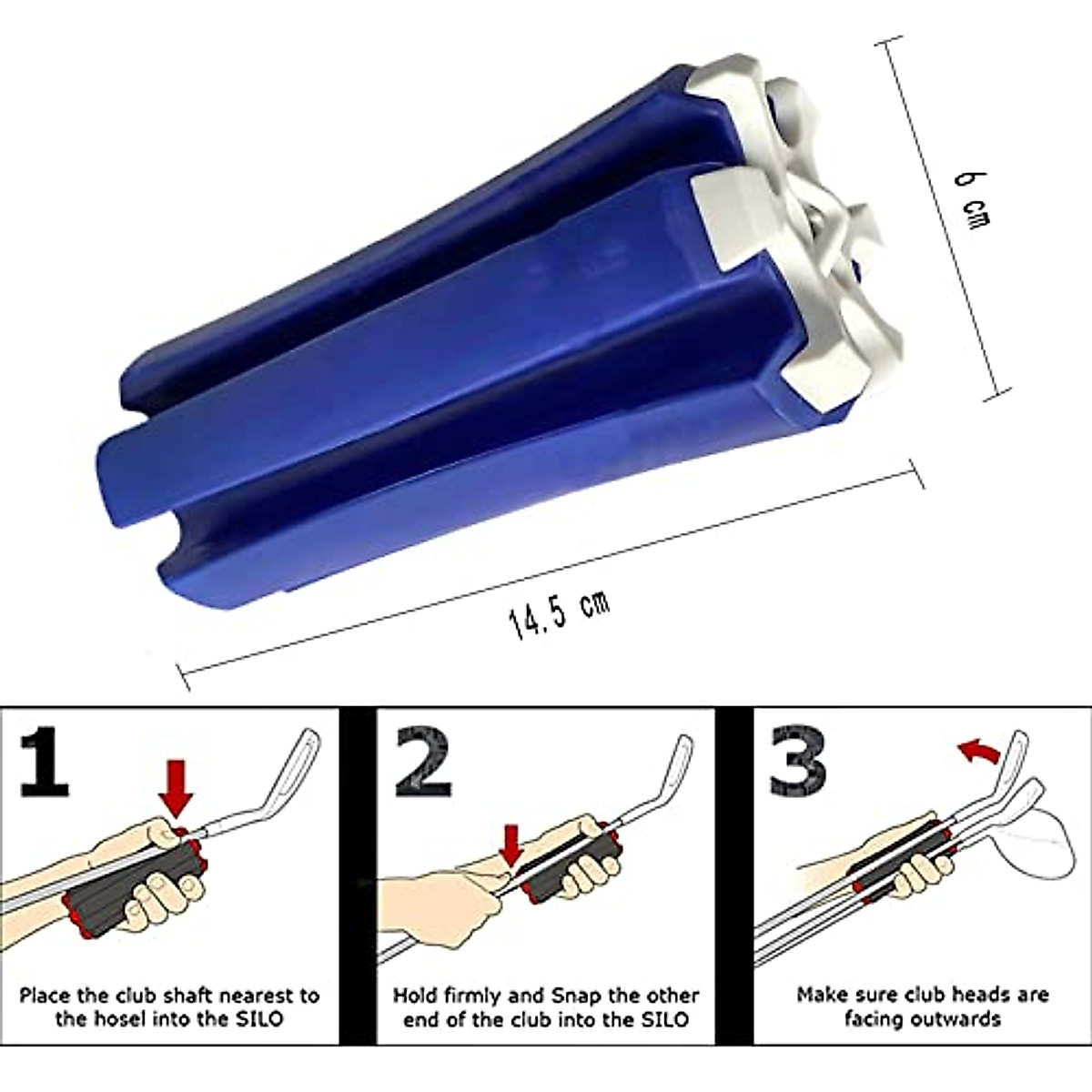 6 cm

14.5 cm

1

Place the club shaft nearest to the hosel into the SILO

2

Hold firmly and Snap the other end of the club into the SILO

3

Make sure club heads are facing outwards