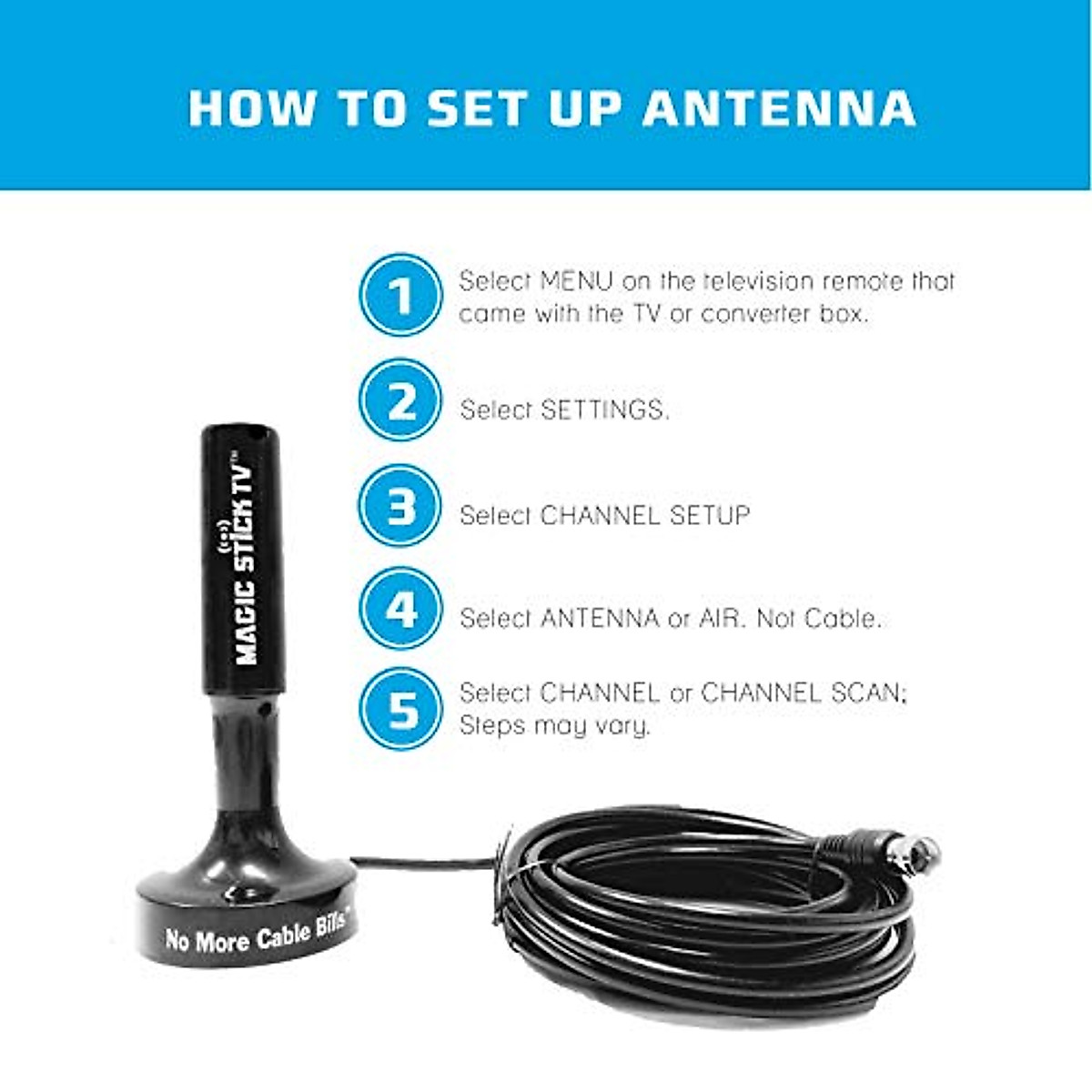 HOW TO SET UP ANTENNA

1 Select MENU on the television remote that came with the TV or converter box.

2 Select SETTINGS.

3 Select CHANNEL SETUP

4 Select ANTENNA or AIR. Not Cable.

5 Select CHANNEL or CHANNEL SCAN; Steps may vary.

MAGIC STICK TV™

No More Cable Bills™