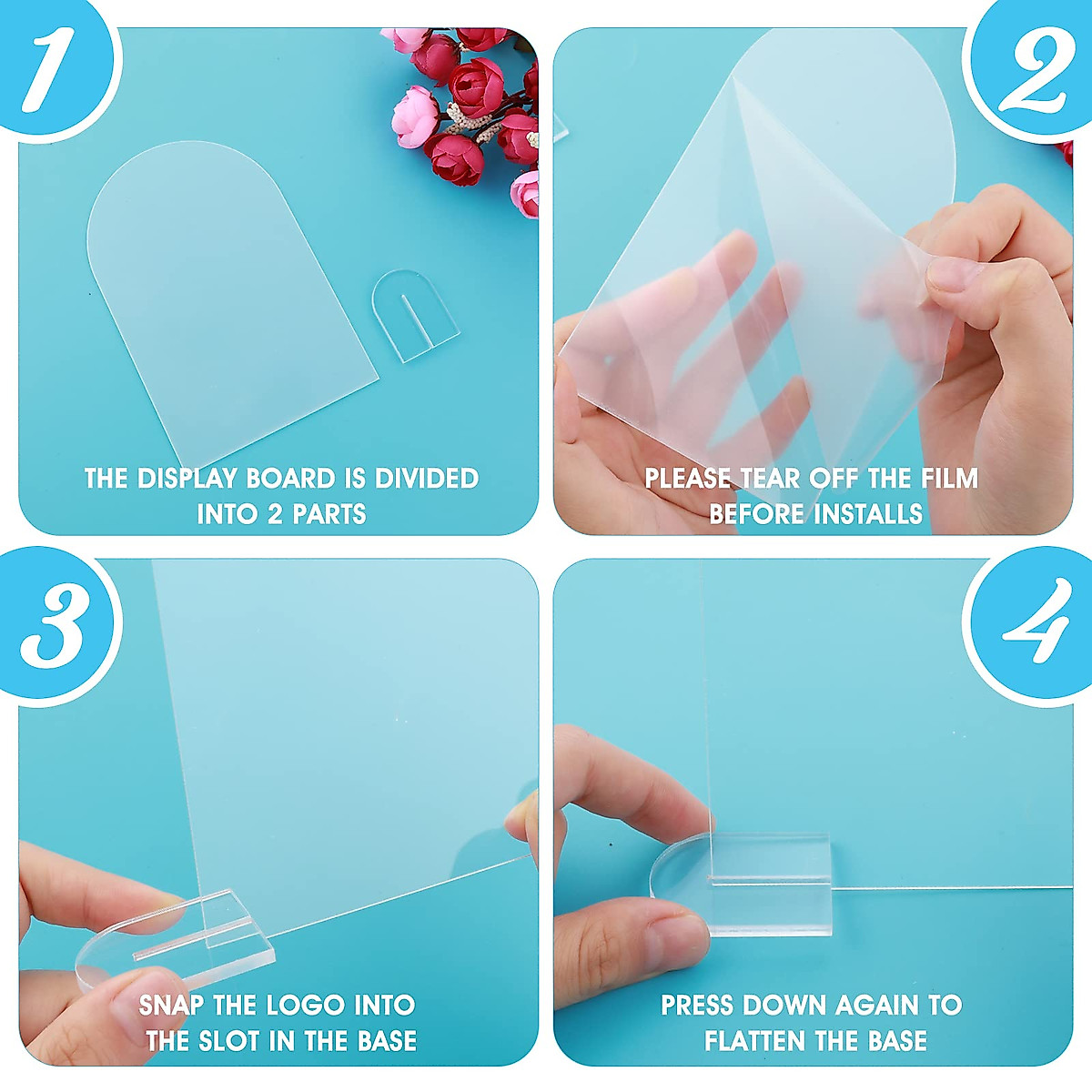 1

THE DISPLAY BOARD IS DIVIDED INTO 2 PARTS

2

PLEASE TEAR OFF THE FILM BEFORE INSTALLS

3

SNAP THE LOGO INTO THE SLOT IN THE BASE

4

PRESS DOWN AGAIN TO FLATTEN THE BASE