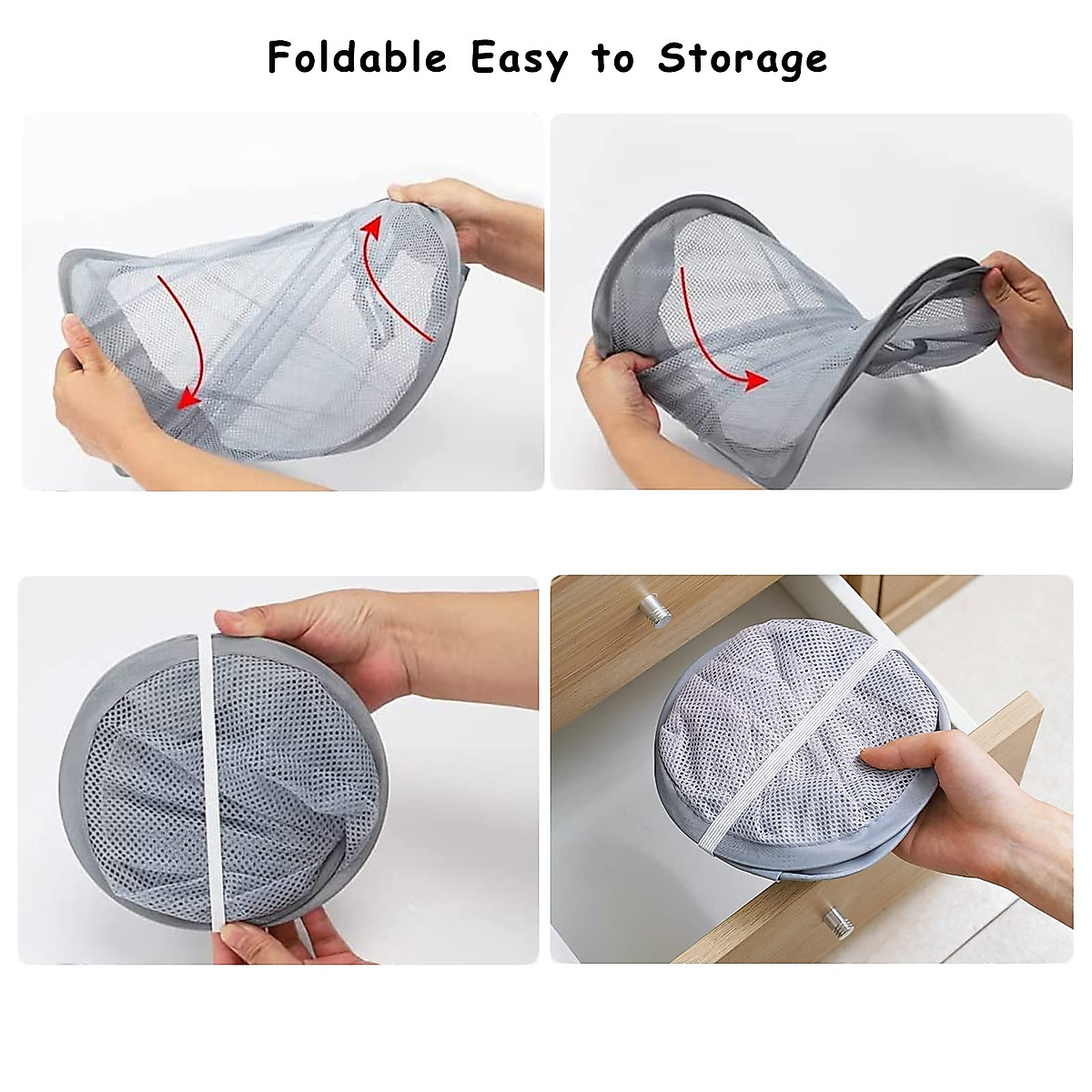 Foldable Easy to Storage