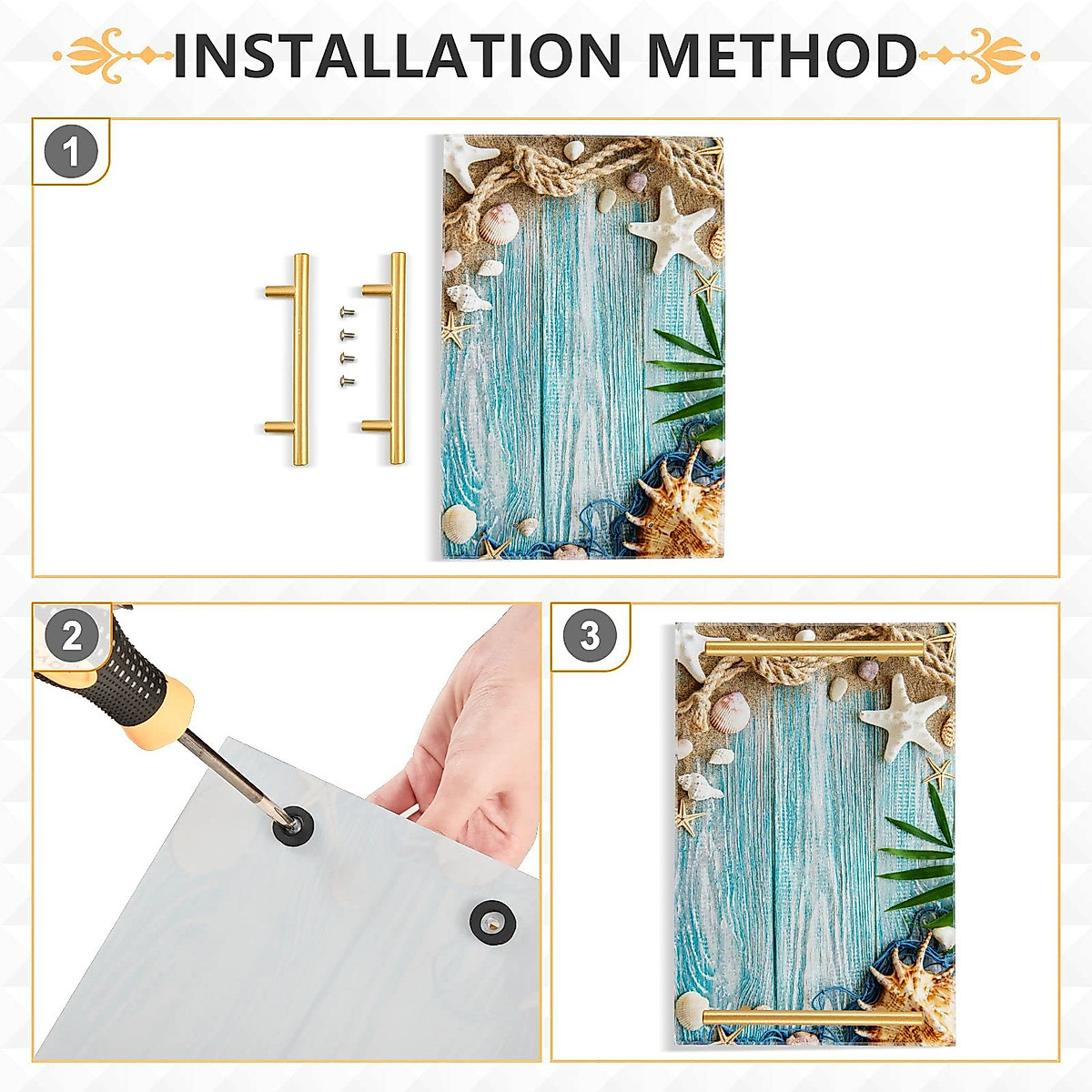 INSTALLATION METHOD

1

2

3