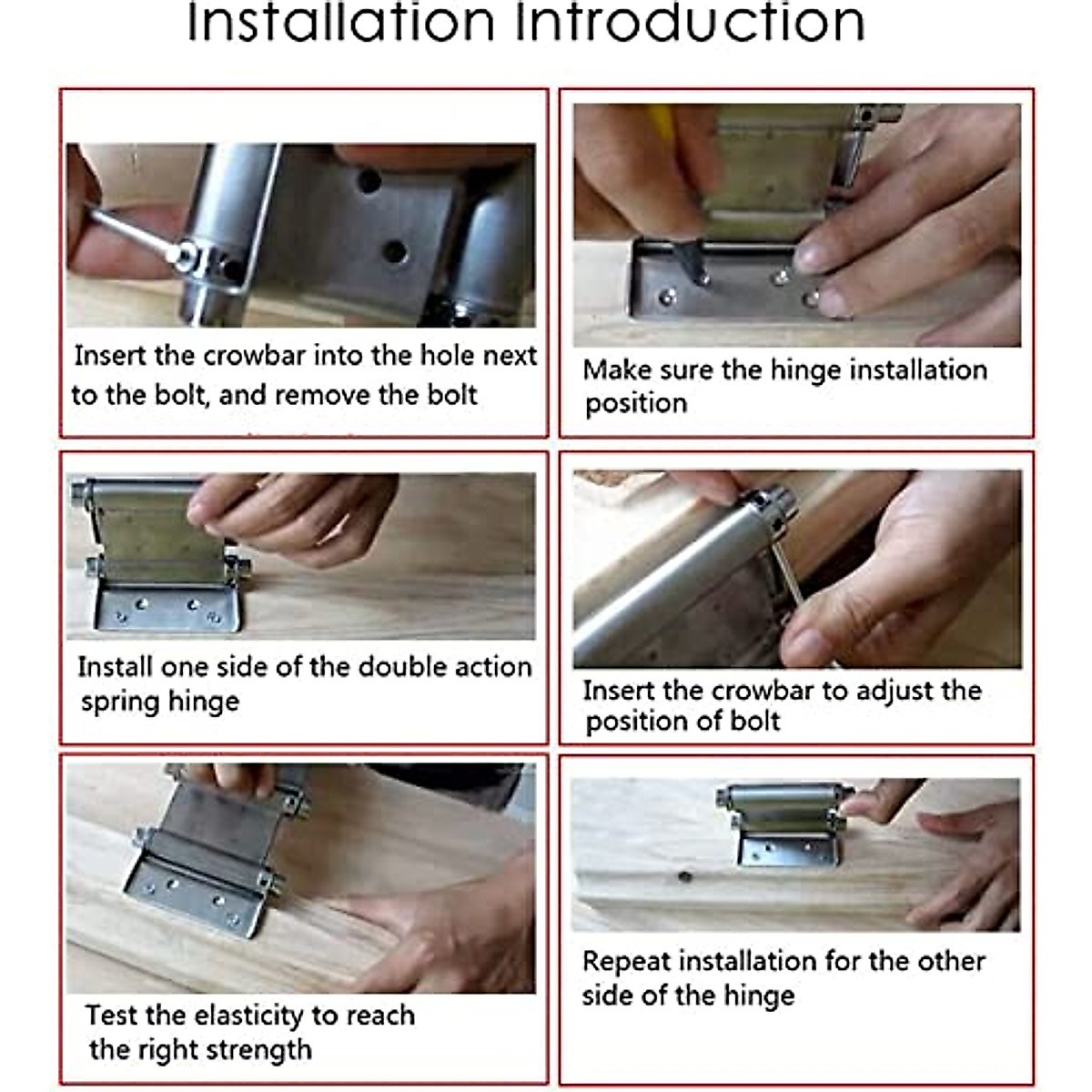 Installation Introduction

Insert the crowbar into the hole next to the bolt, and remove the bolt

Make sure the hinge installation position

Install one side of the double action spring hinge

Insert the crowbar to adjust the position of bolt

Test the elasticity to reach the right strength

Repeat installation for the other side of the hinge