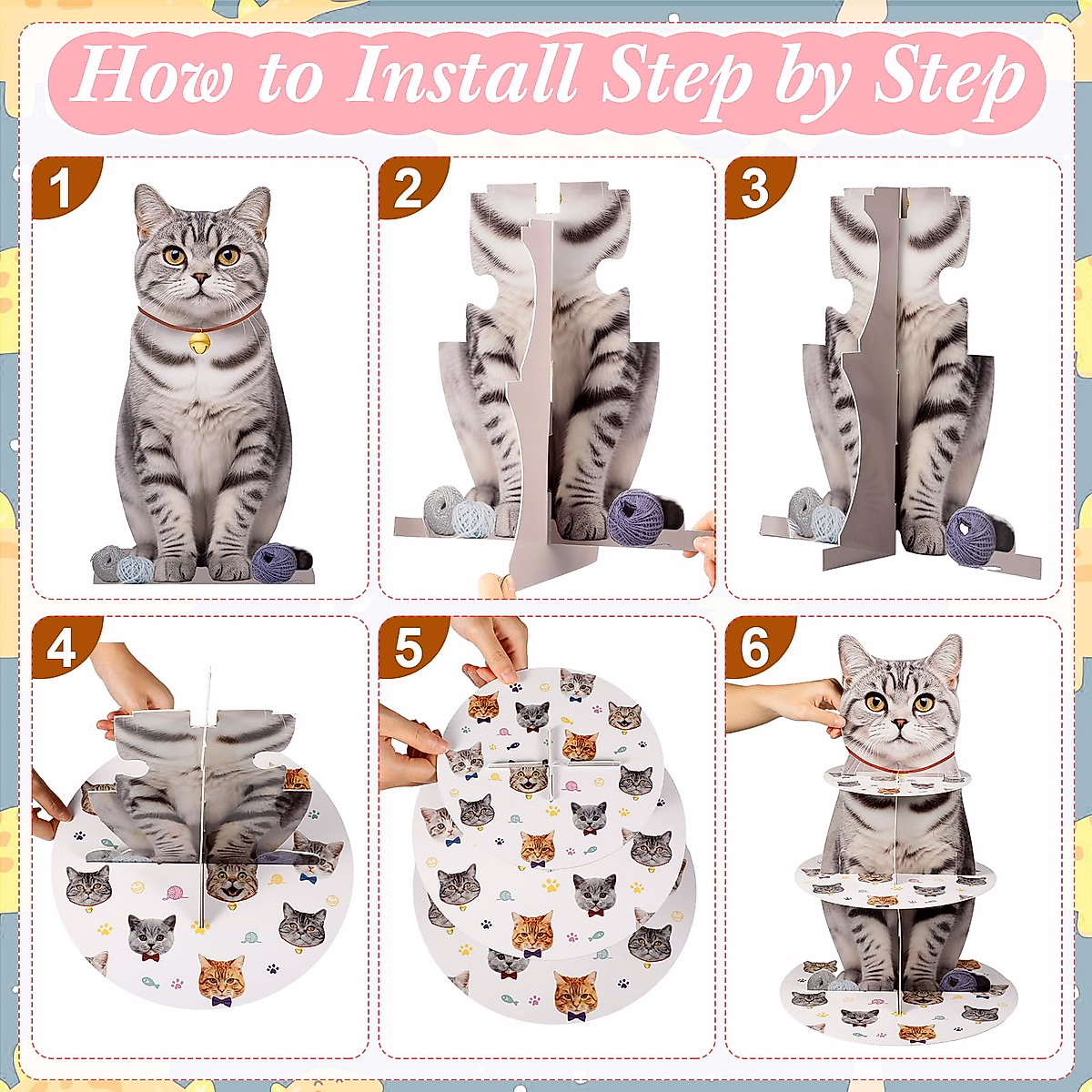 How to Install Step by Step

1

2

3

4

5

6